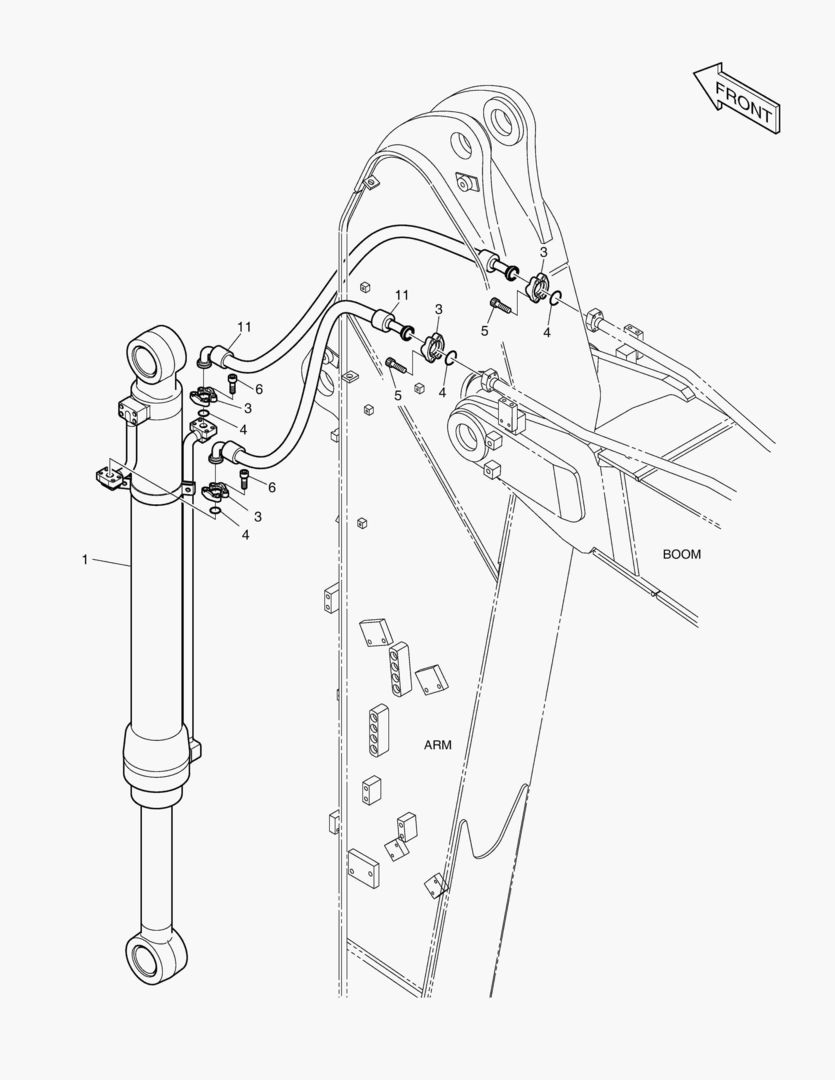 FRONT

3
11
3
5
4
11
5
4
6
3
4
6
3
4
1
BOOM
ARM