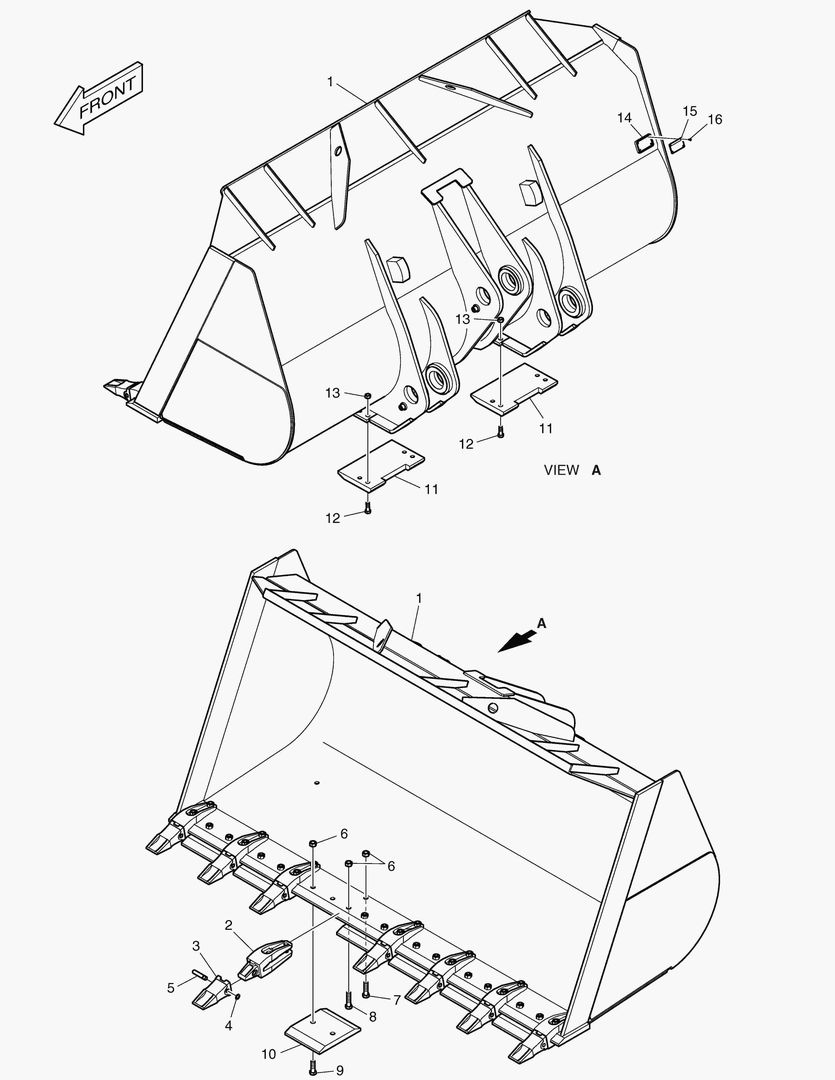 FRONT

1

14
15
16

13
13
11
12
11
12

VIEW A

1
A

6
6
2
3
5
4
7
8
10
9