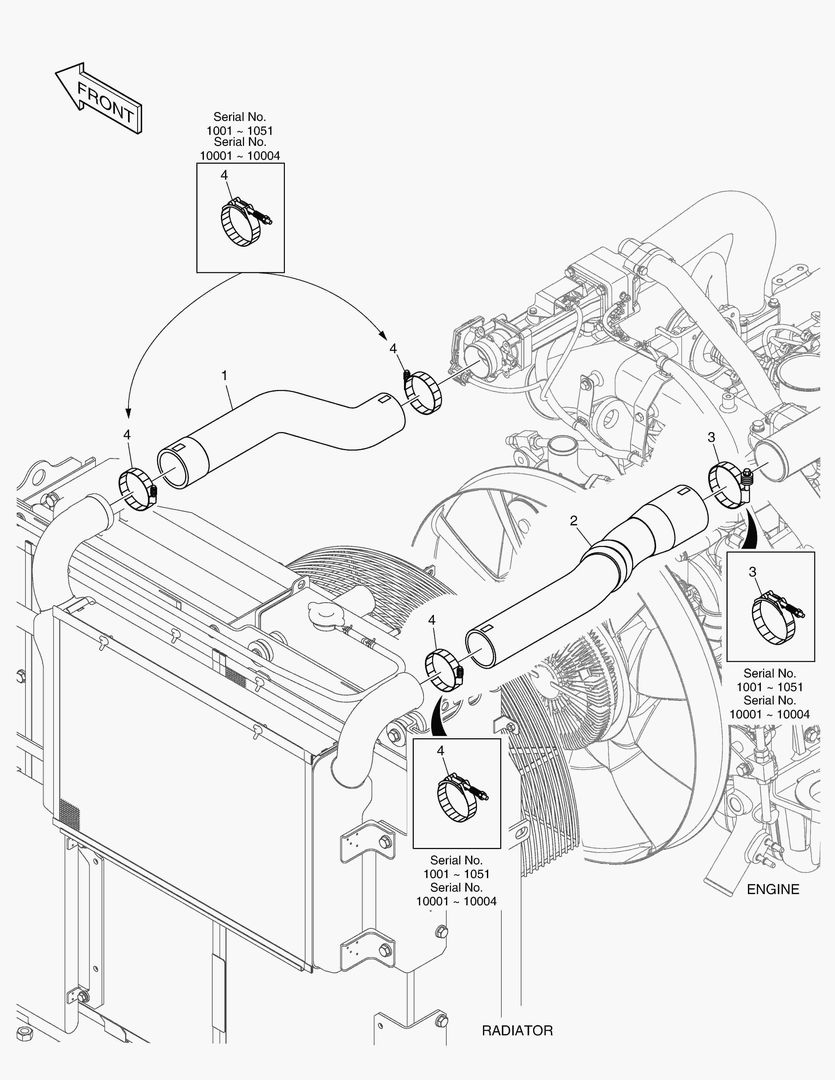 FRONT

Serial No.
1001 ~ 1051
Serial No.
10001 ~ 10004

4

4

1

4

3

2

3

Serial No.
1001 ~ 1051
Serial No.
10001 ~ 10004

4

4

Serial No.
1001 ~ 1051
Serial No.
10001 ~ 10004

ENGINE

RADIATOR