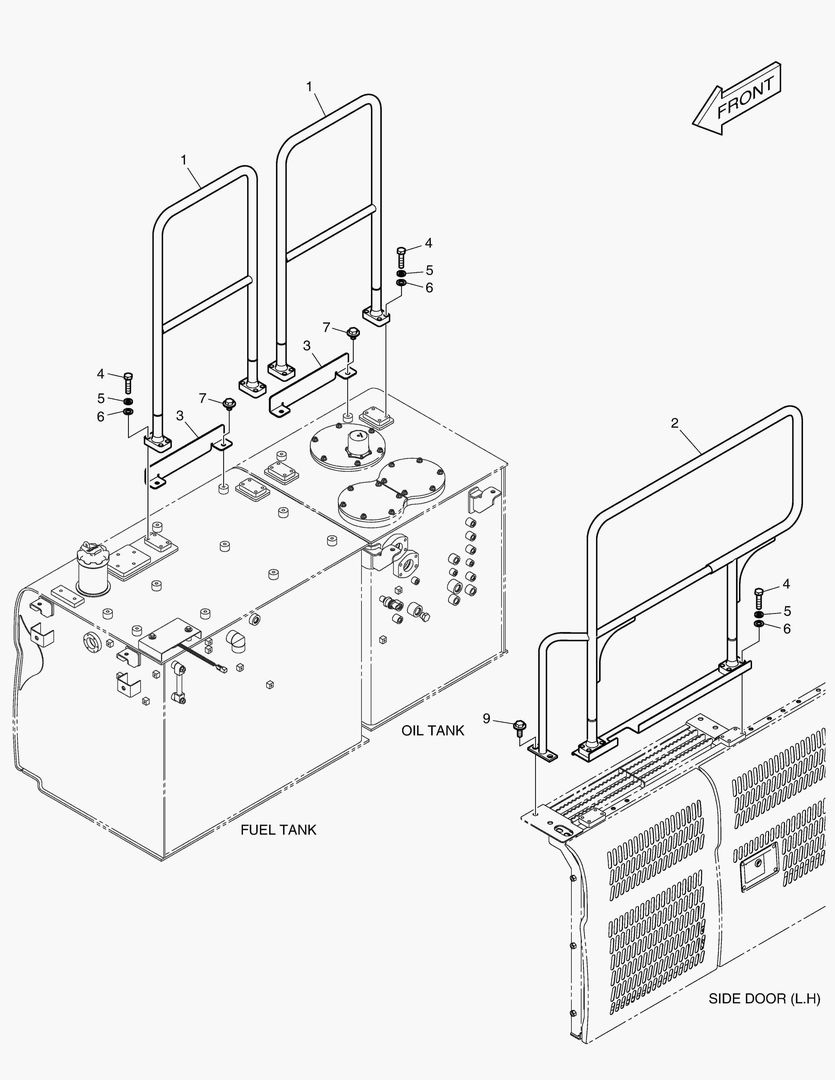 FRONT

1
1
4
5
6
7
3
4
5
6
7
3
2
4
5
6
9
OIL TANK
FUEL TANK
SIDE DOOR (L.H)