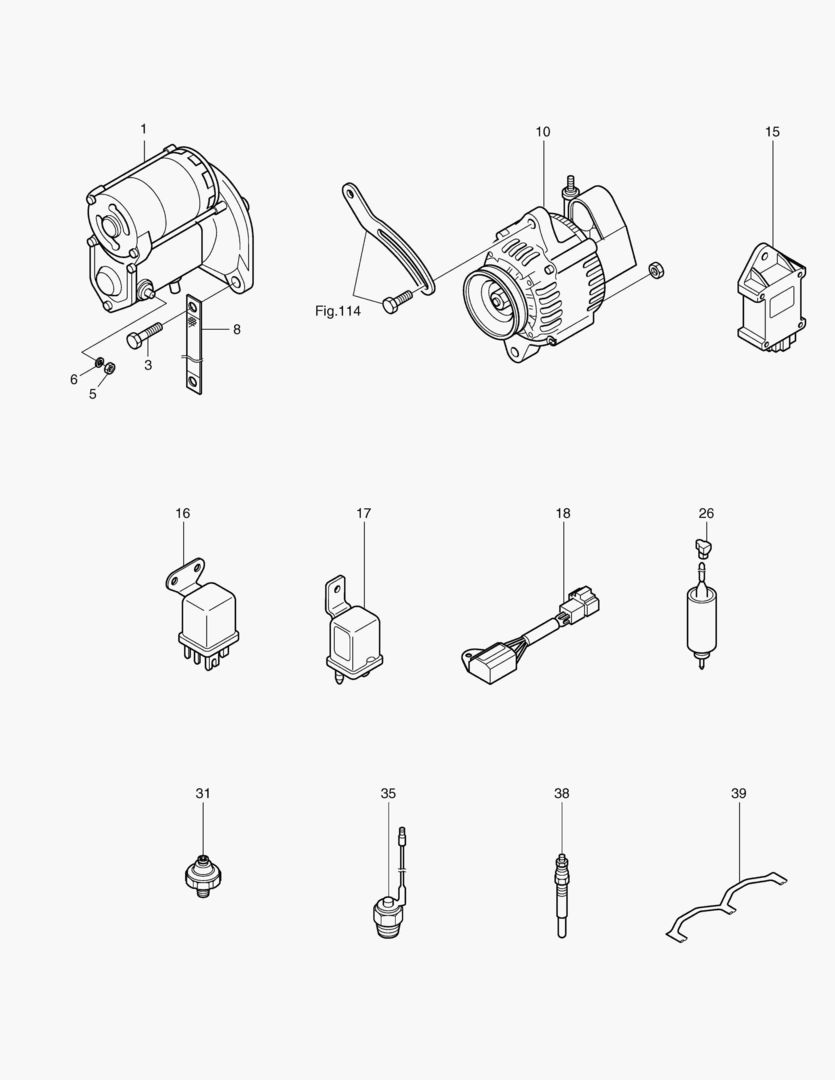 1
10
15
Fig.114
8
3
6
5
16
17
18
26
31
35
38
39