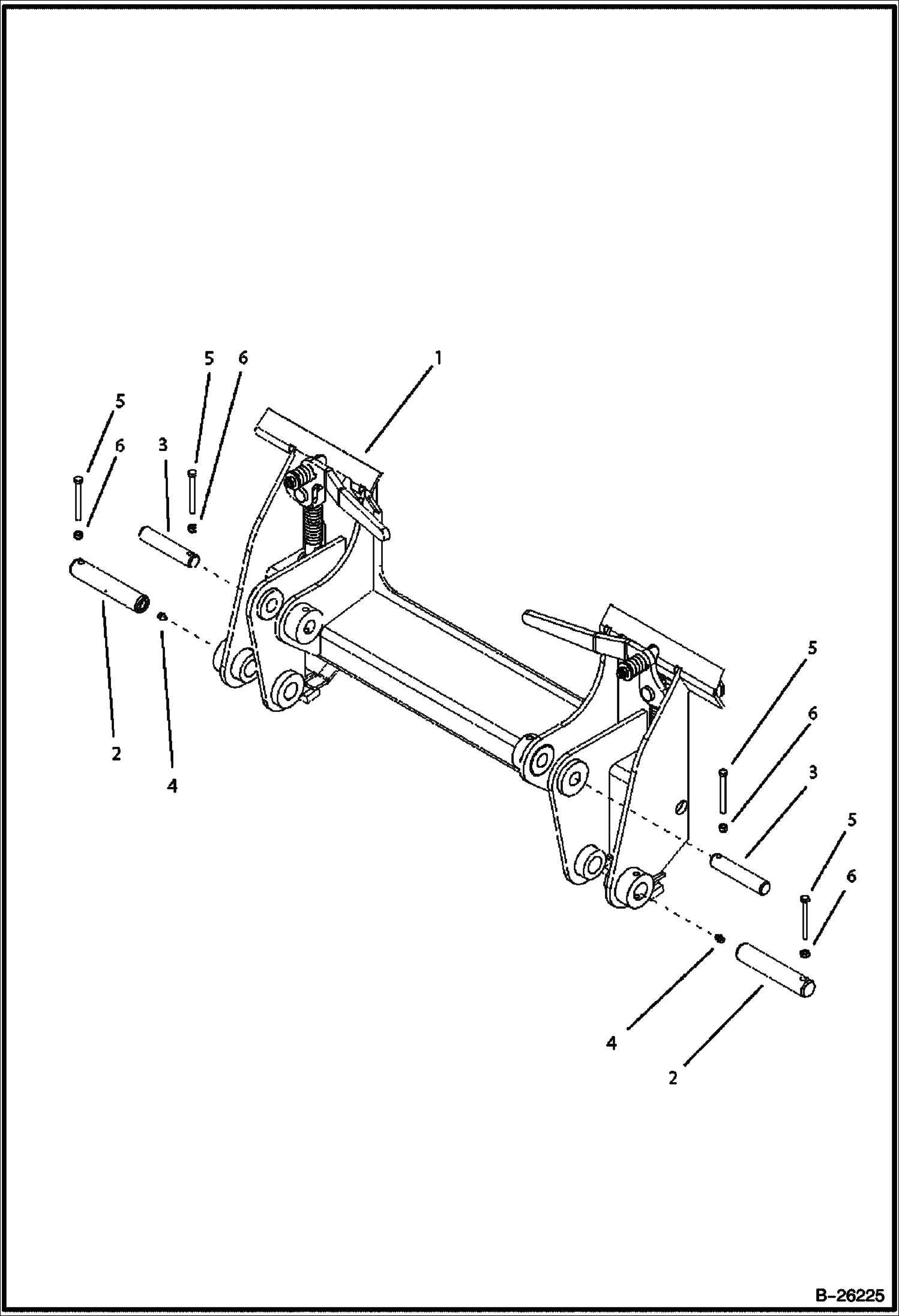 5 6 1
5
6 3
2
4
5
6
3
5
6
4
2
B-26225