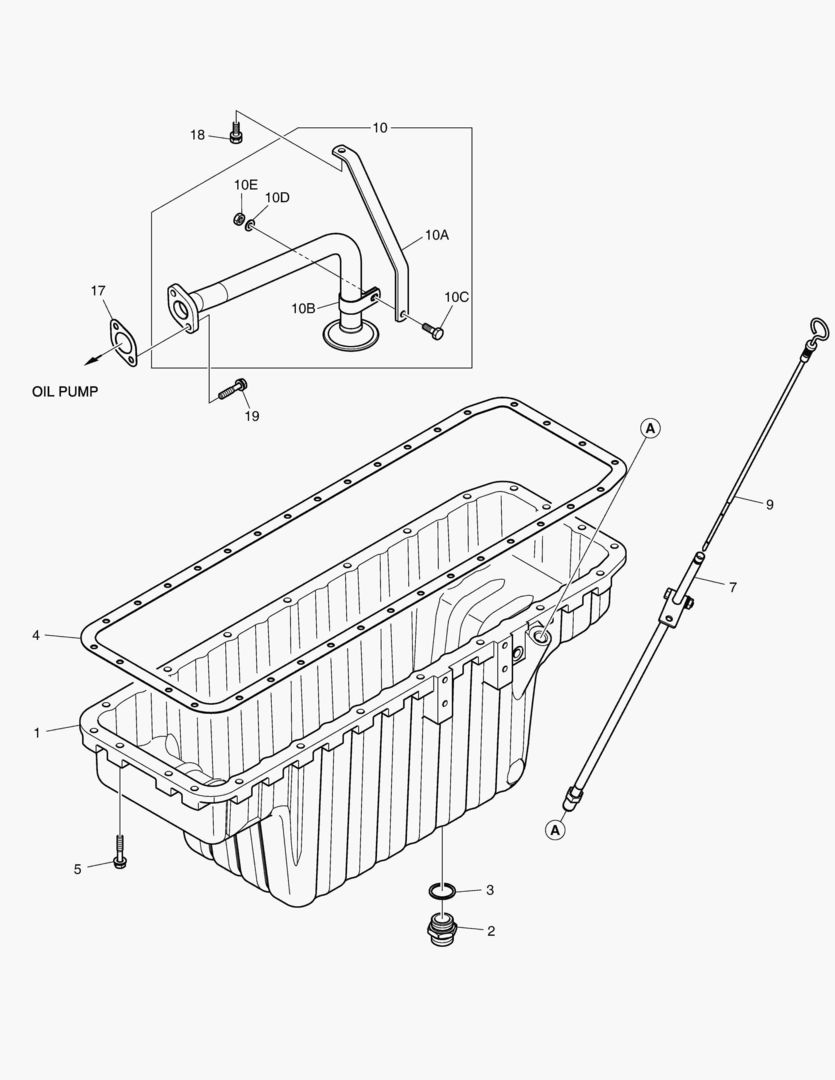 18
10
10E
10D
10A
17
10B
10C
OIL PUMP
19
A
9
7
4
1
A
5
3
2