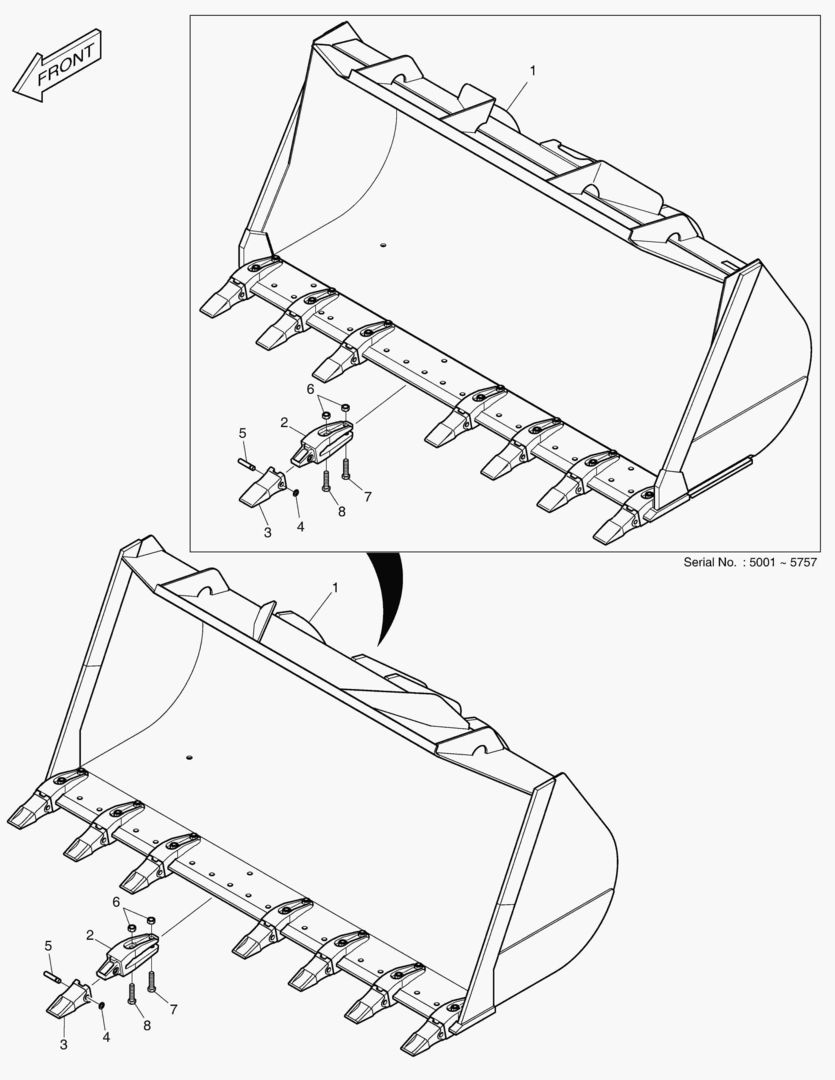 FRONT

1

6

2

5

7

8

4

3

Serial No. : 5001 ~ 5757

1

6

2

5

7

8

4

3