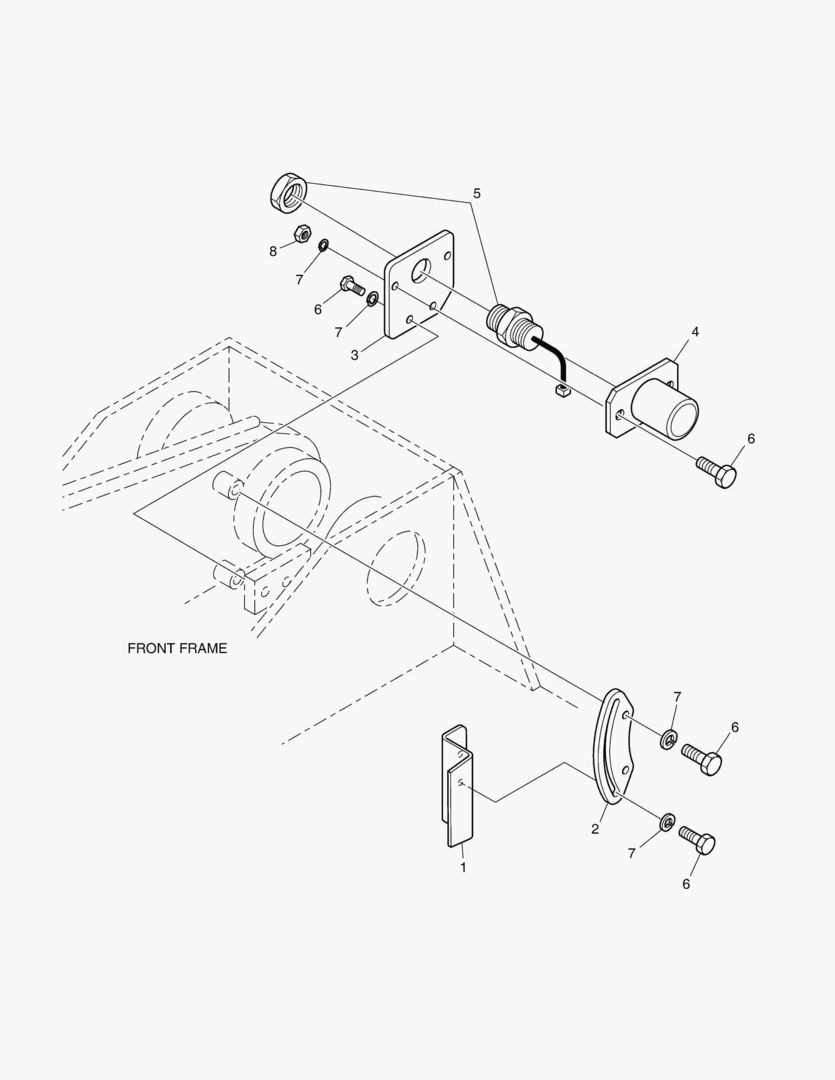 5
8
7
6
7
3
4
6
FRONT FRAME
7
6
2
7
6
1