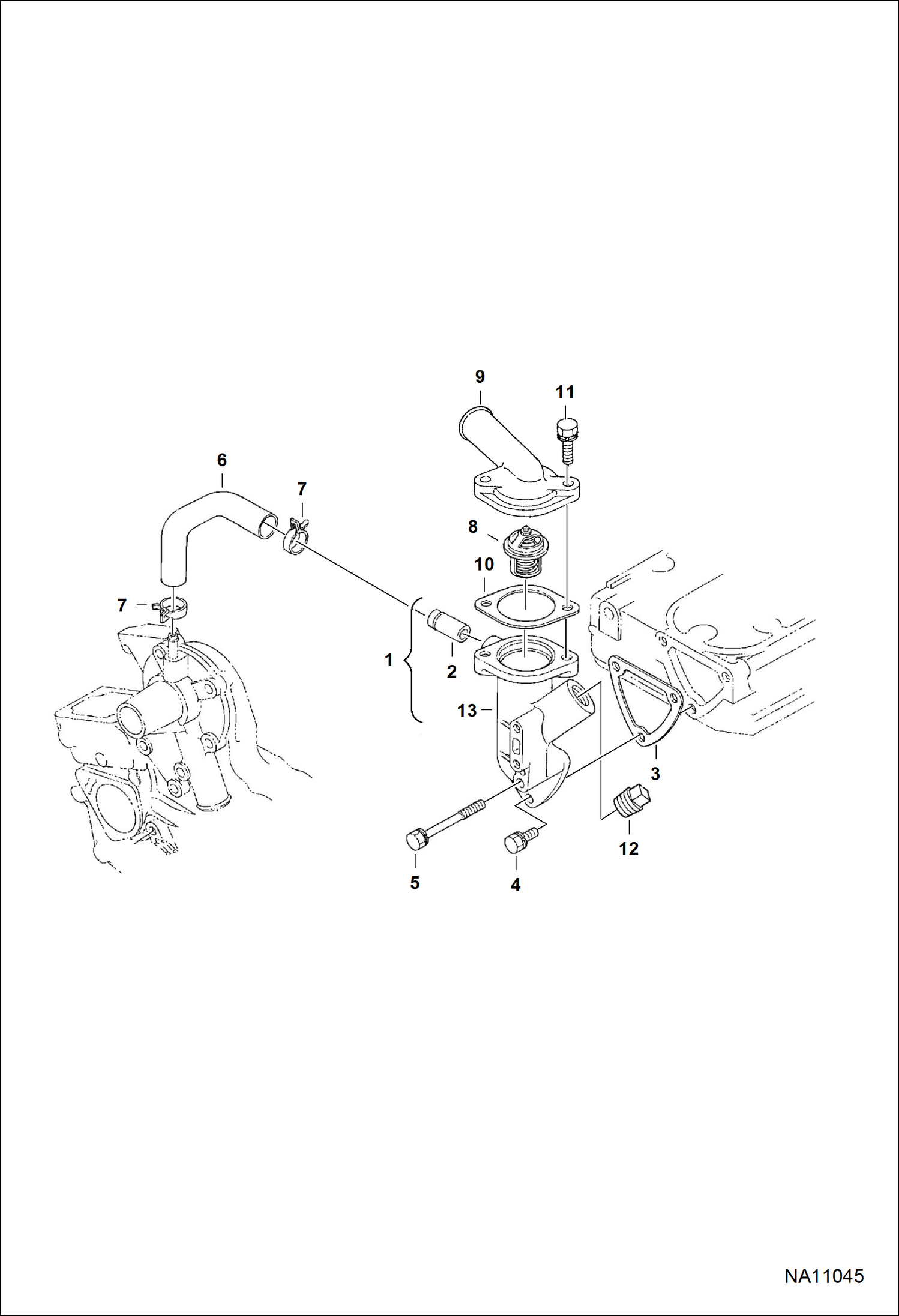 9
11
6
7
8
10
7
1
2
13
3
12
5
4
NA11045