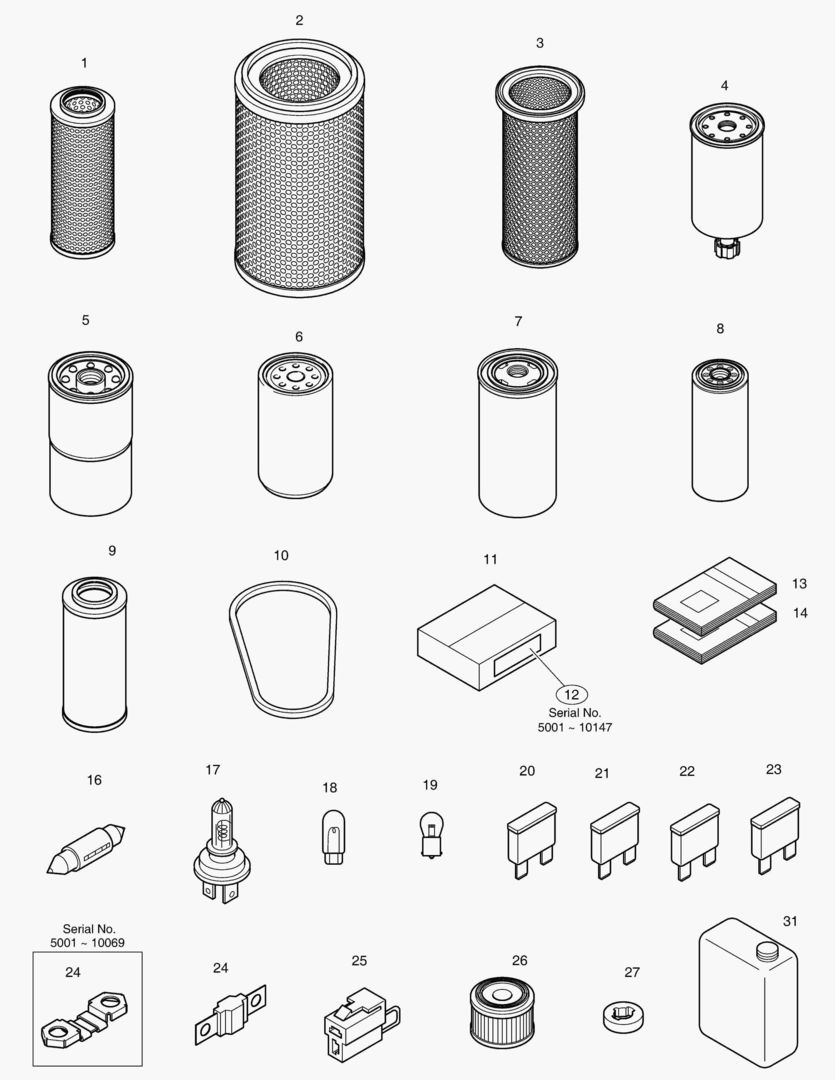 1
2
3
4
5
6
7
8
9
10
11
13
14
12
Serial No.
5001 ~ 10147
16
17
18
19
20
21
22
23
Serial No.
5001 ~ 10069
24
24
25
26
27
31