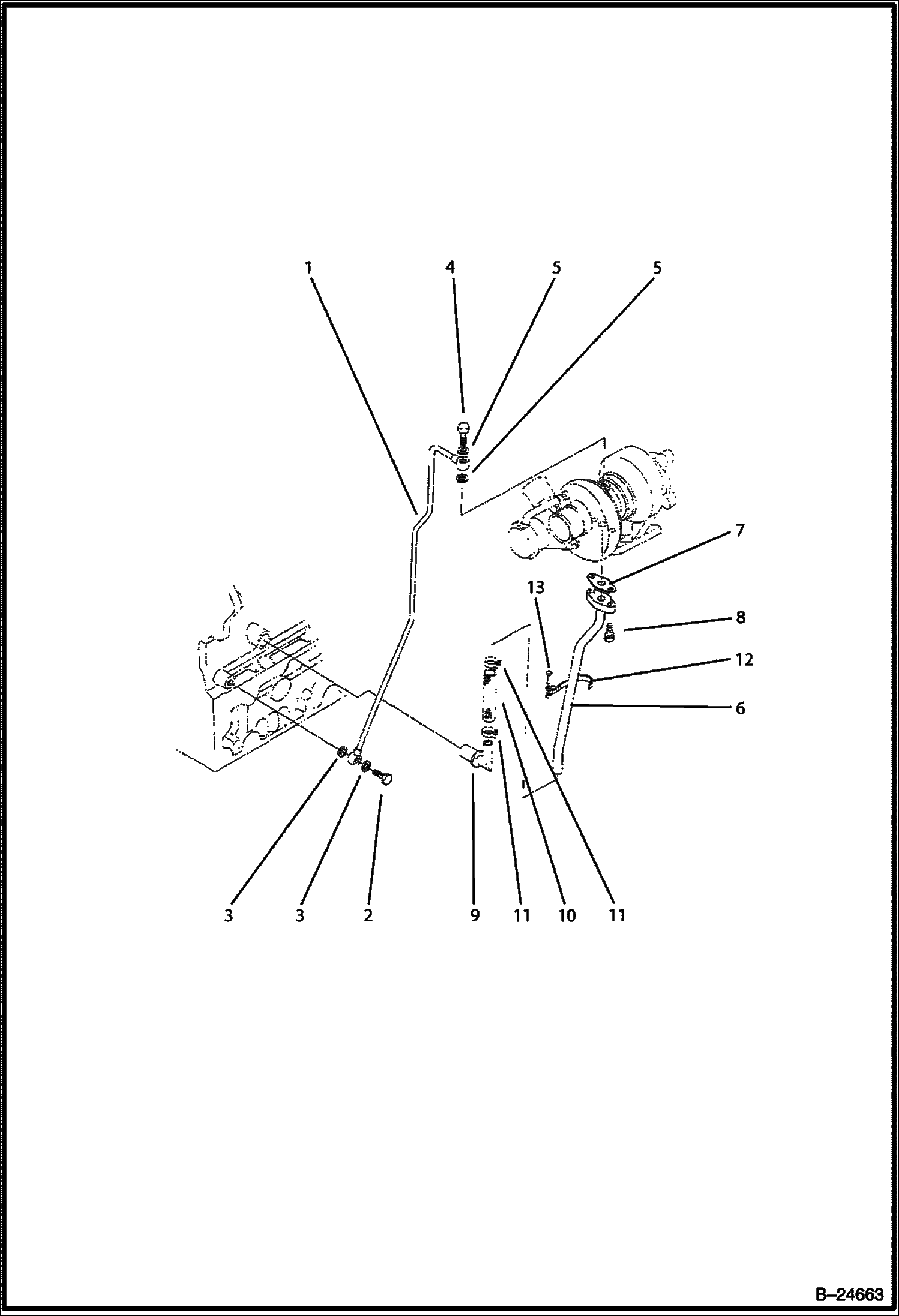 1
4
5
5
7
13
8
12
6
3
3
2
9
11
10
11

B–24663