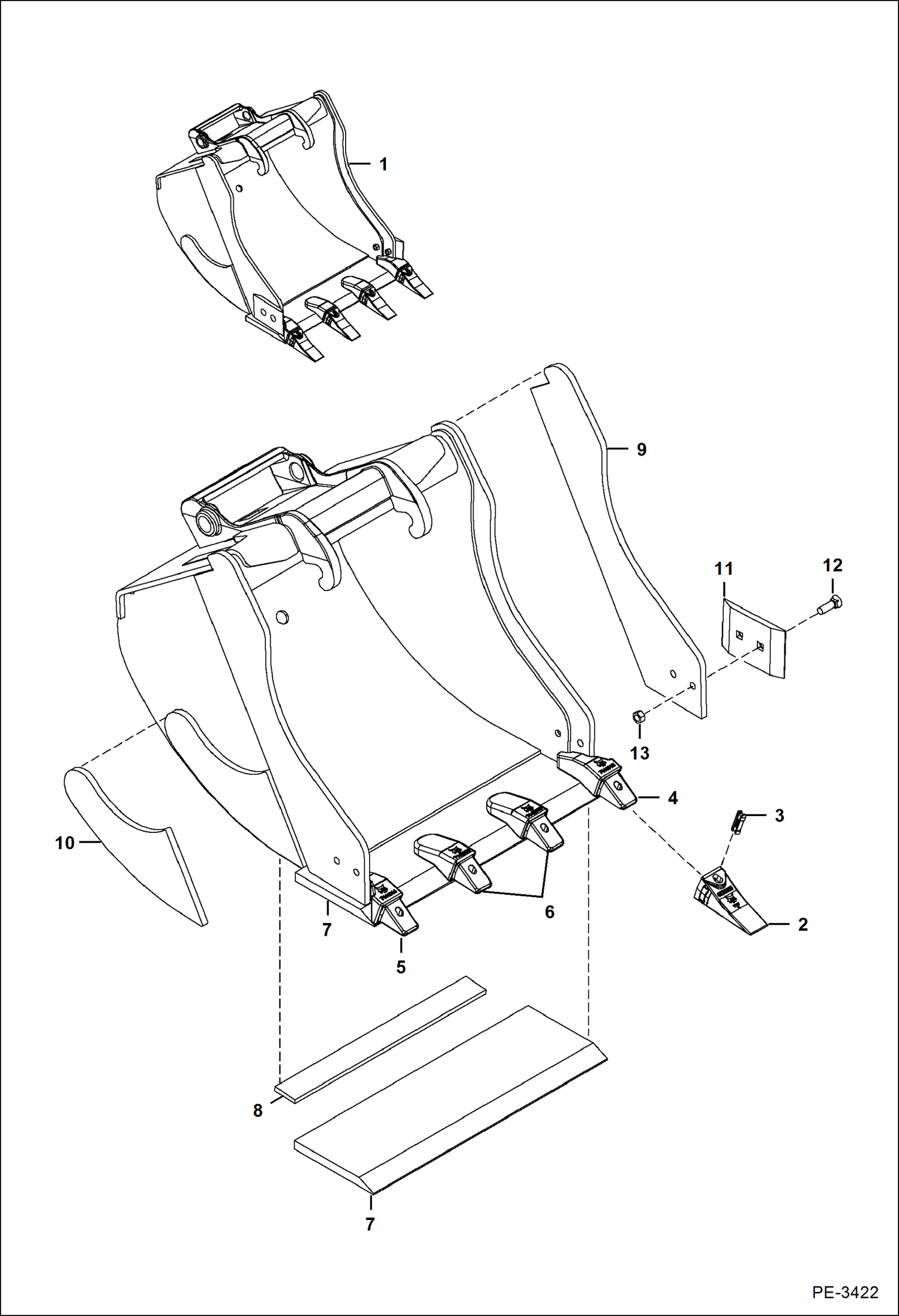 1
9
11
12
13
4
3
10
6
2
7
5
8
7
PE-3422