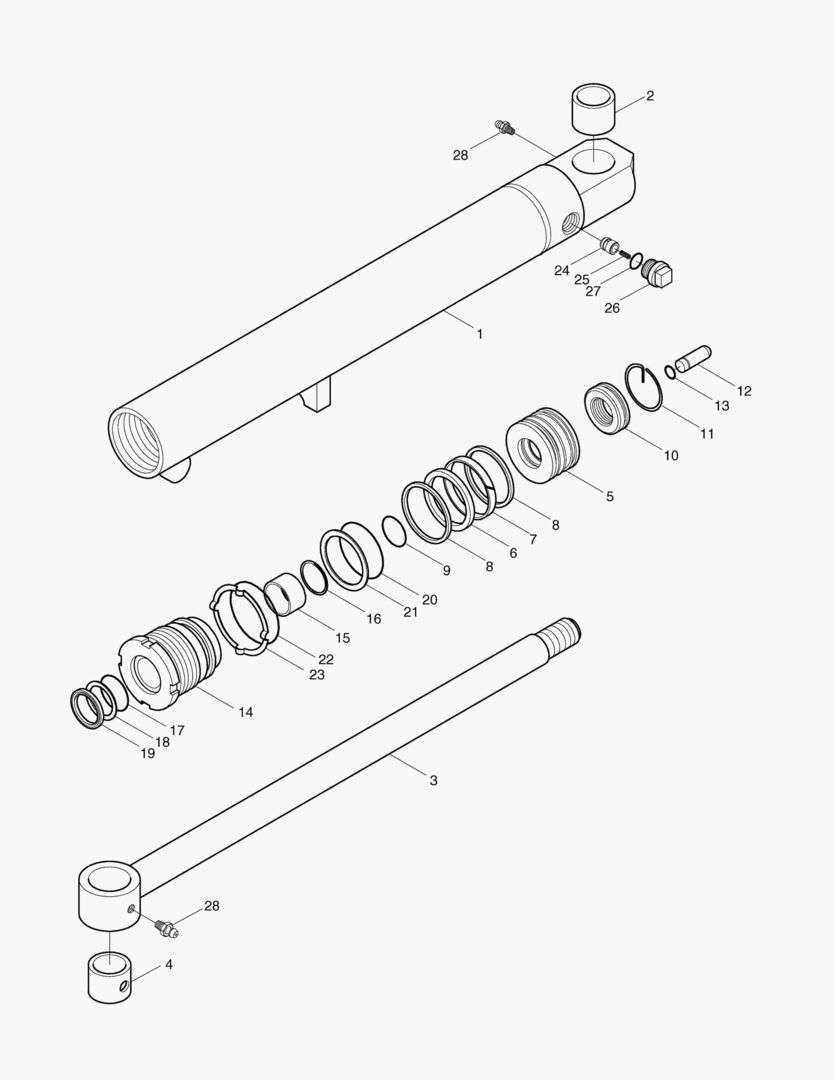 2
28
24
25
27
26
1
12
13
11
10
5
8
7
6
8
9
20
21
16
15
22
23
14
17
18
19
3
28
4