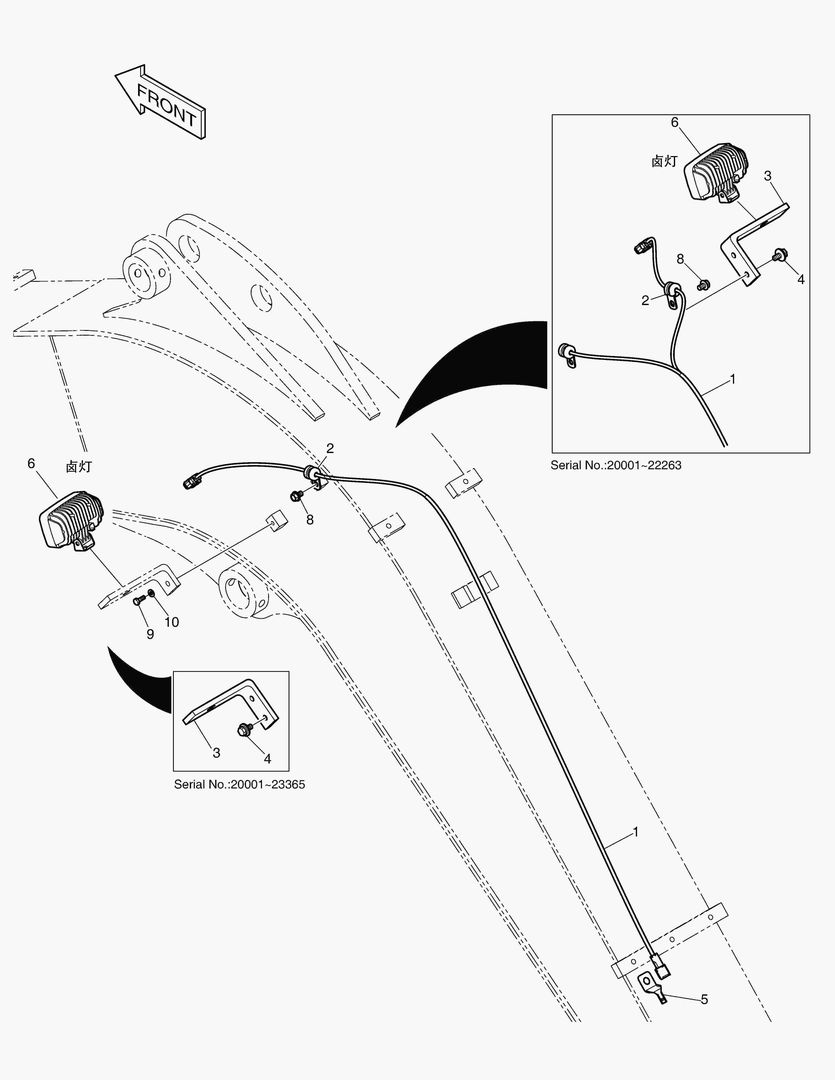 FRONT

6
卤灯
3
8
4
2
1
Serial No.:20001~22263

6
卤灯
2
8
9
10
3
4
Serial No.:20001~23365

1
5