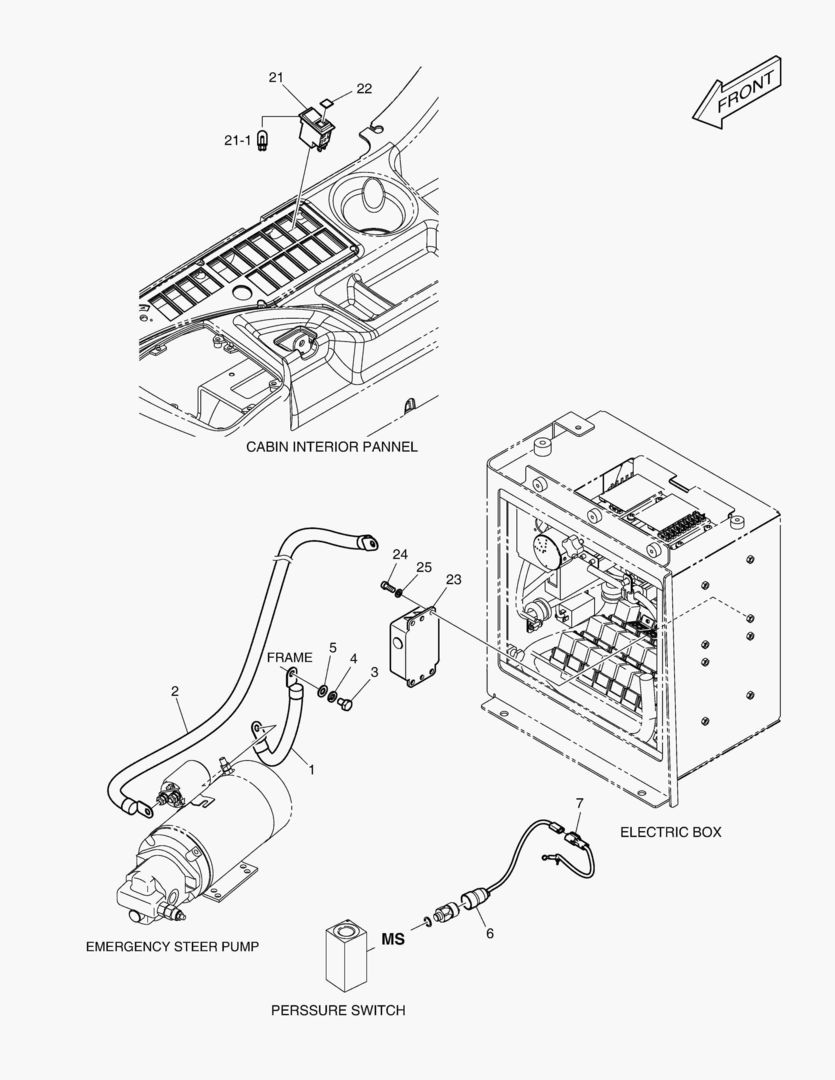 FRONT

21
22
21-1

CABIN INTERIOR PANNEL

24
25
23

FRAME
5
4
3

2

1

7

ELECTRIC BOX

6

MS

EMERGENCY STEER PUMP

PERSSURE SWITCH