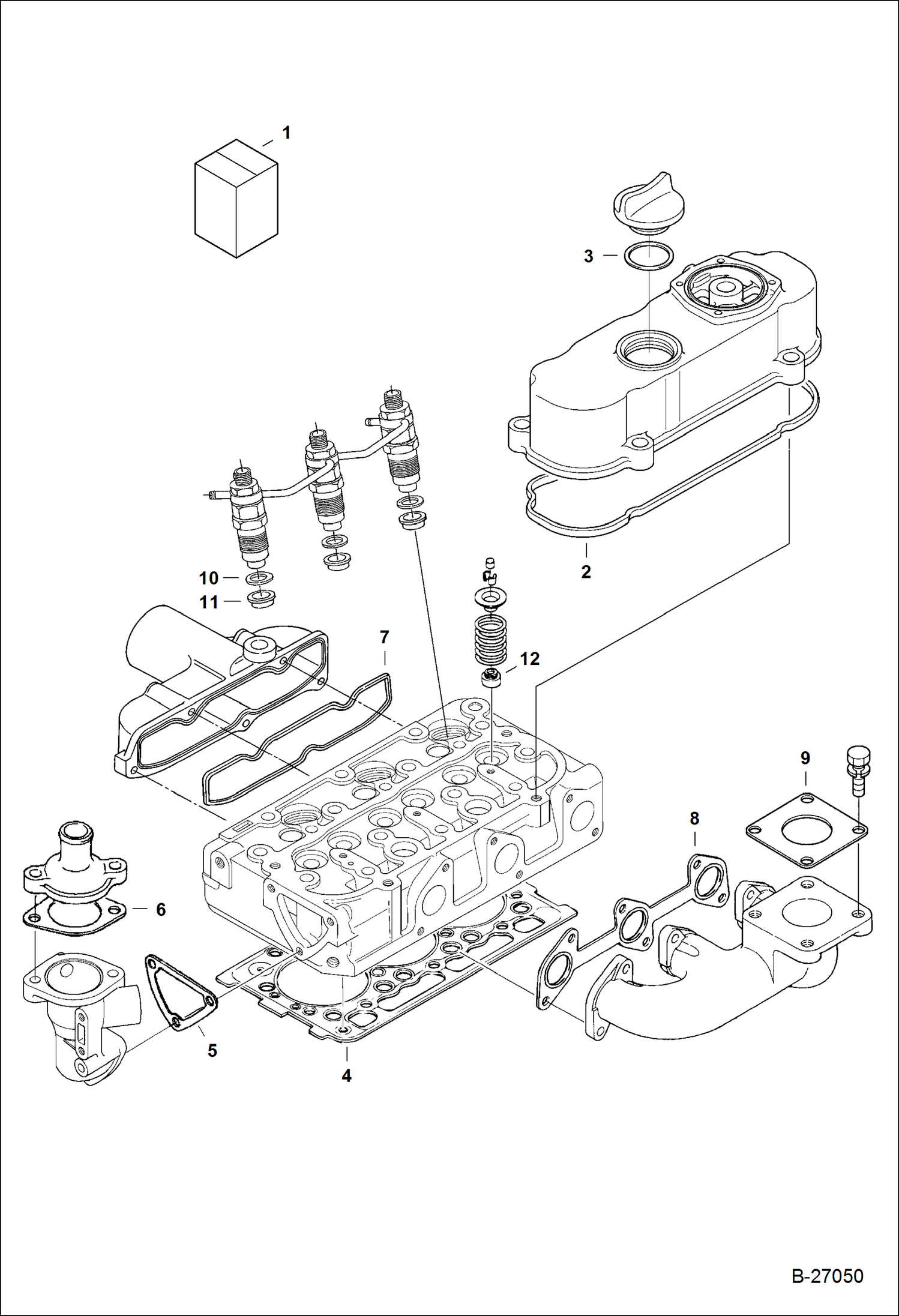 1

3

2

10

11

7

12

9

8

6

5

4

B-27050