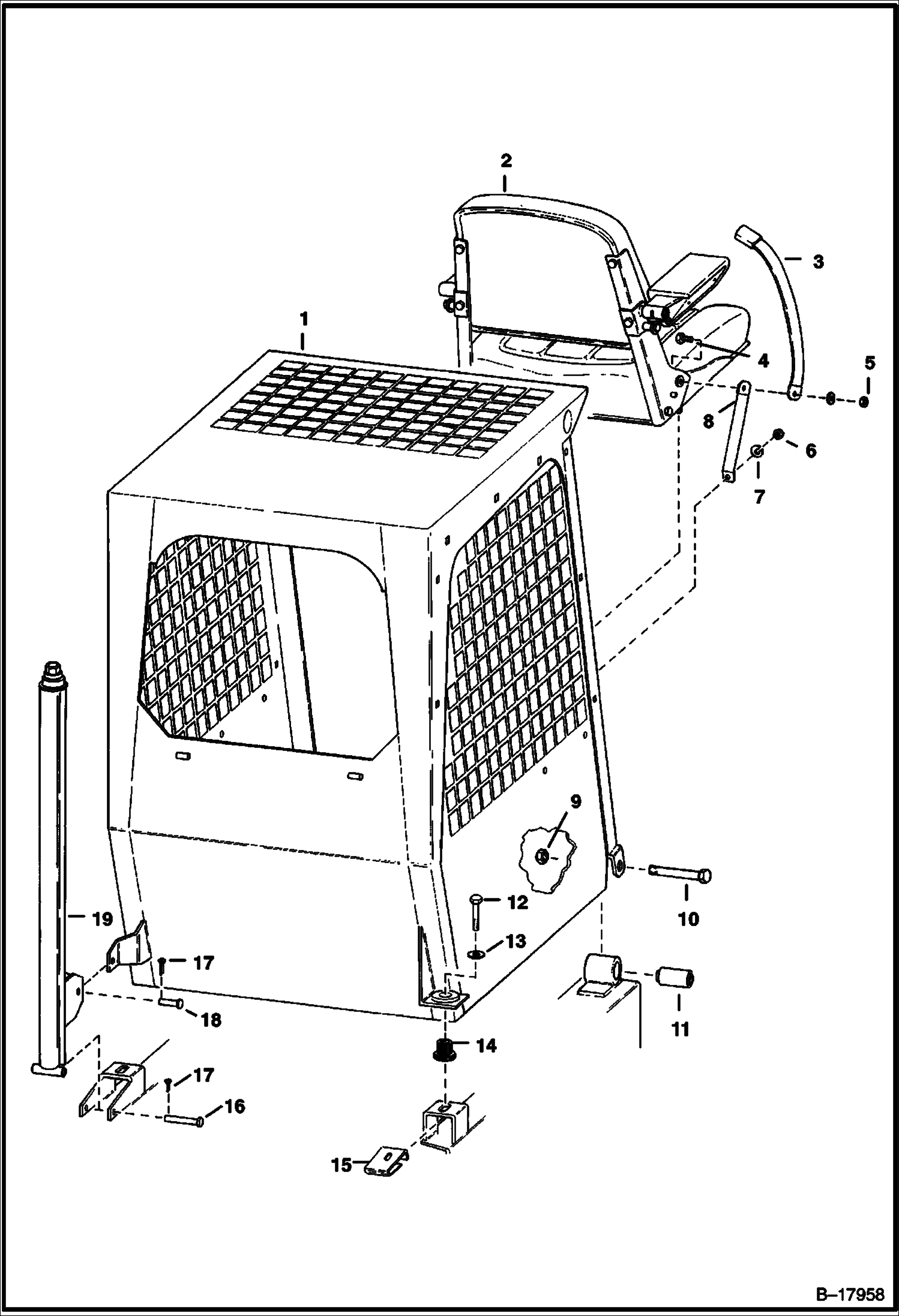 2
3
1
4
5
8
6
7
9
10
12
13
19
17
18
11
14
17
16
15
B–17958