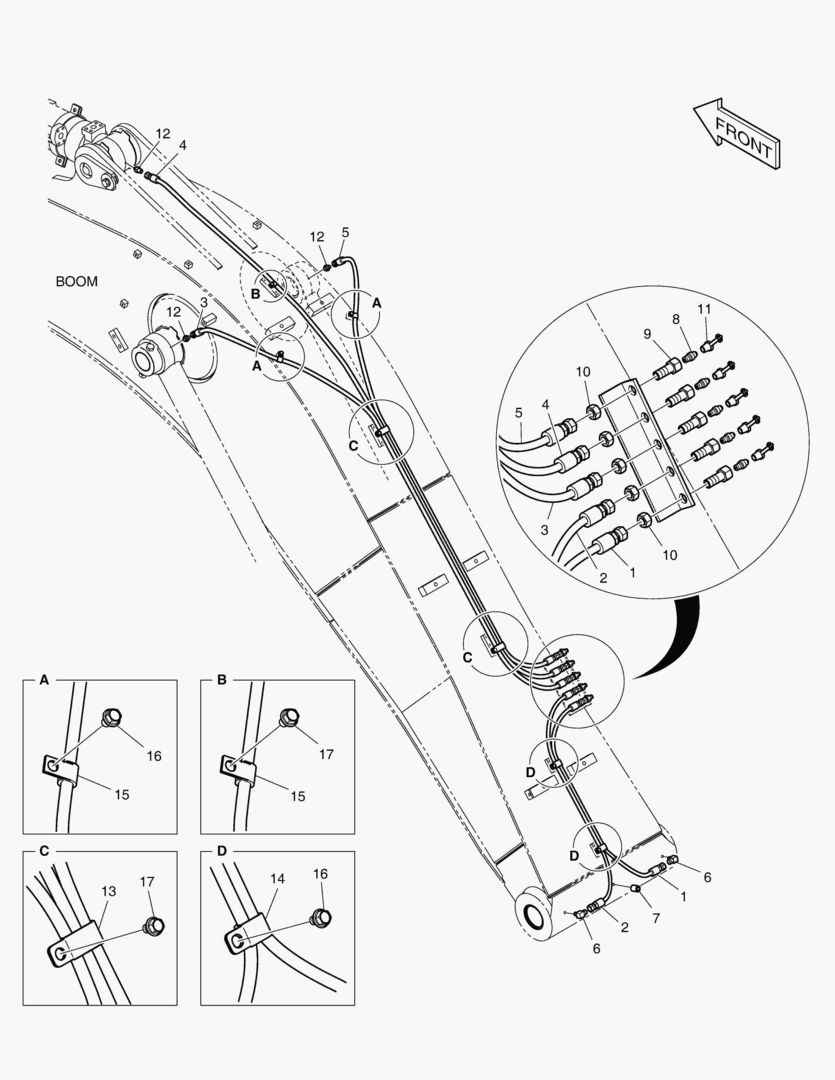 FRONT

12
4
12
5
BOOM
B
A
12
3
A
C
9
8
11
10
5
4
3
2
1
10
C
D
D
6
1
7
2
6

A
16
15

B
17
15

C
13
17

D
14
16