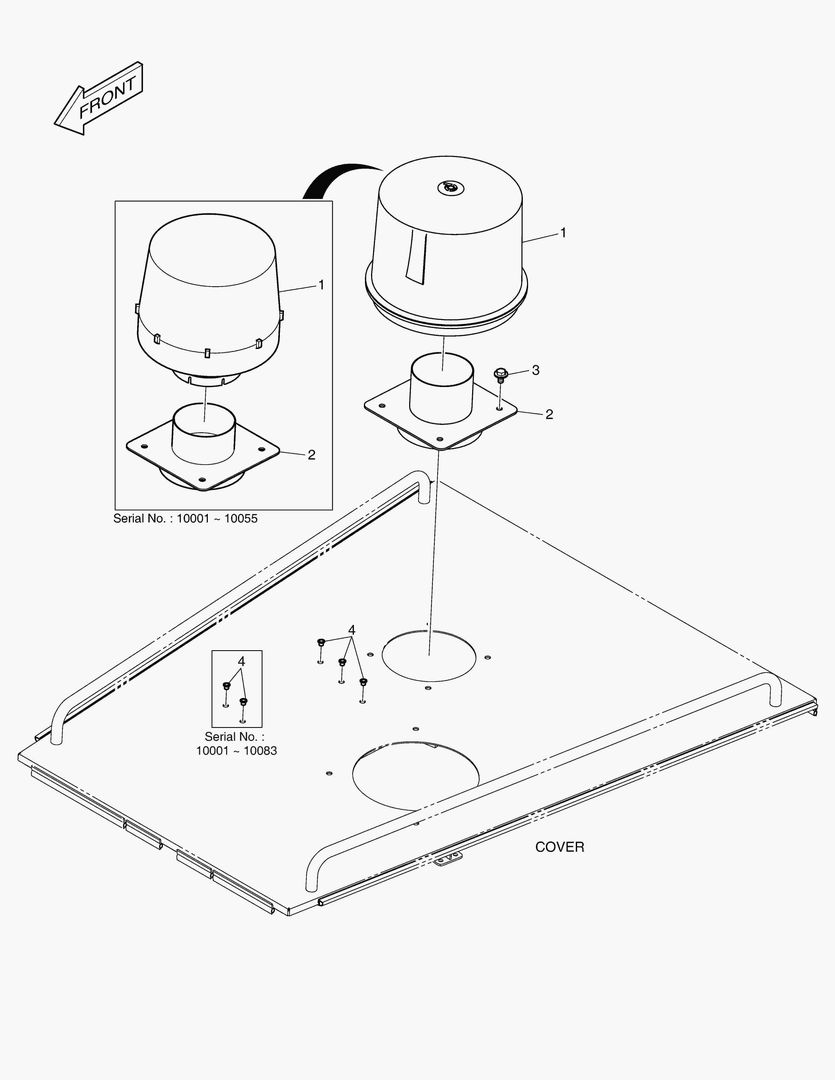 FRONT

1

2

Serial No. : 10001 ~ 10055

1

3

2

4

4

Serial No. : 10001 ~ 10083

COVER