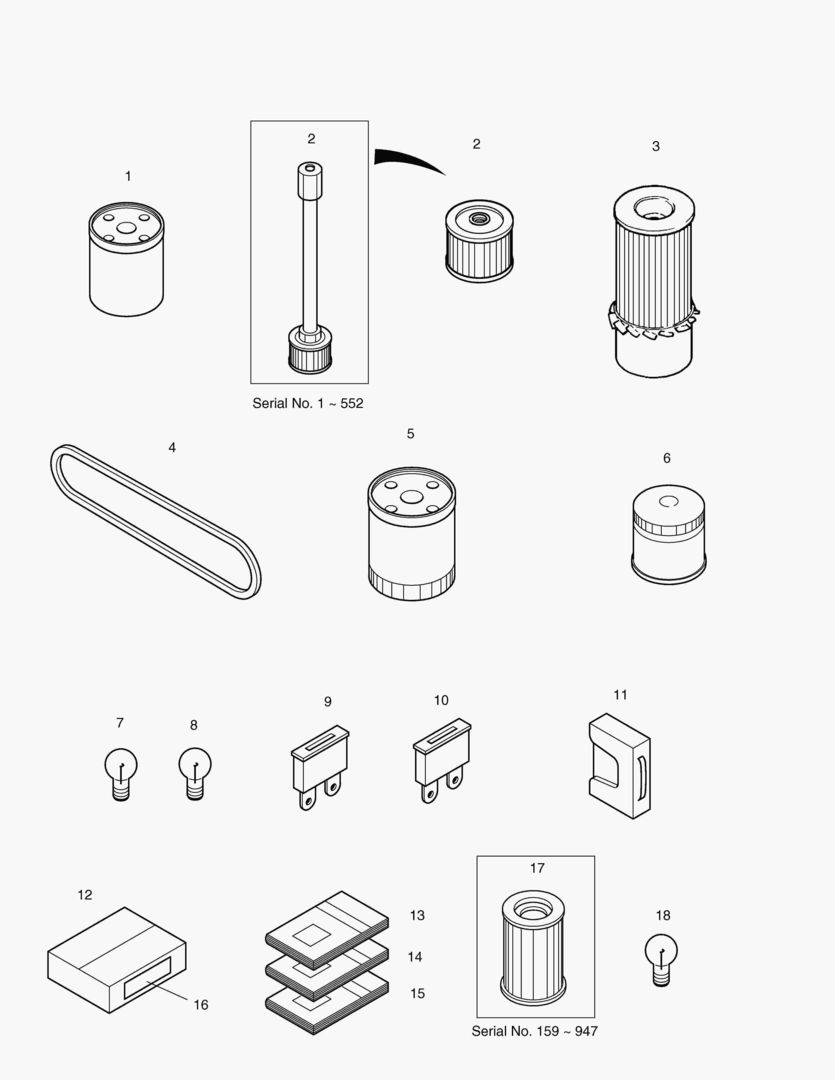 1

2

2

3

Serial No. 1 ~ 552

4

5

6

7

8

9

10

11

12

13

14

15

16

17

18

Serial No. 159 ~ 947