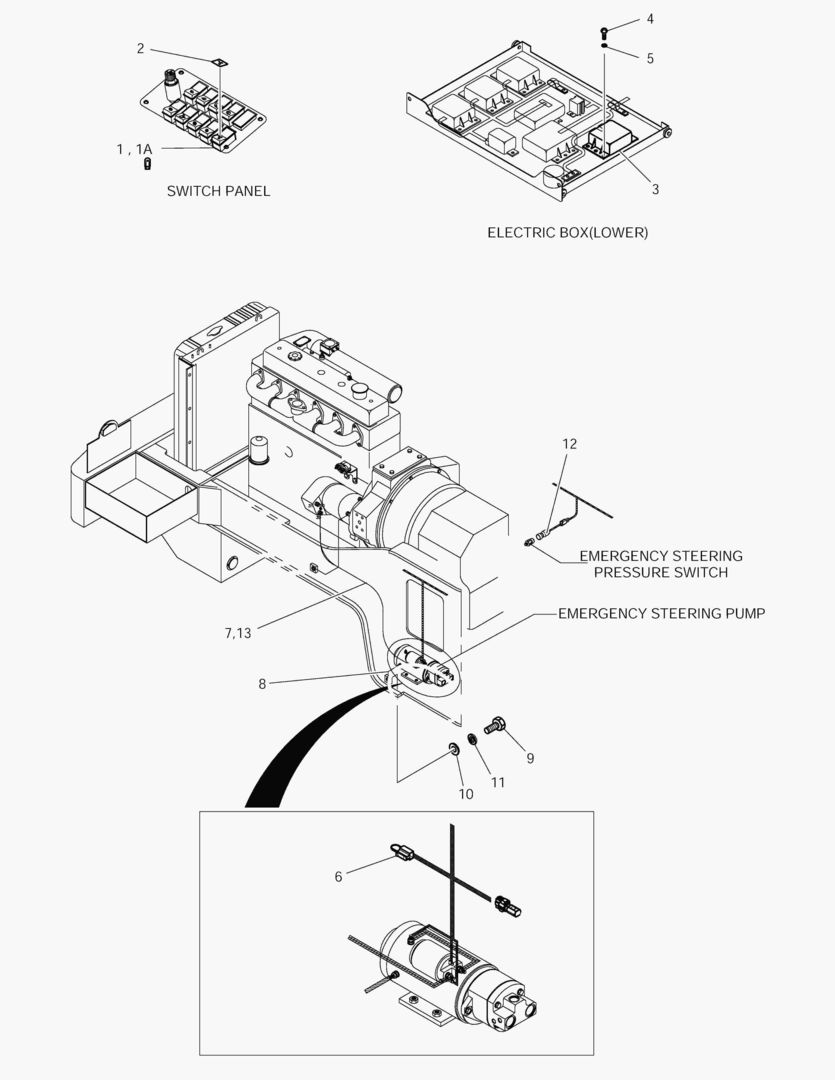 2

1 , 1A

SWITCH PANEL

4

5

3

ELECTRIC BOX(LOWER)

12

EMERGENCY STEERING PRESSURE SWITCH

EMERGENCY STEERING PUMP

7,13

8

9

11

10

6