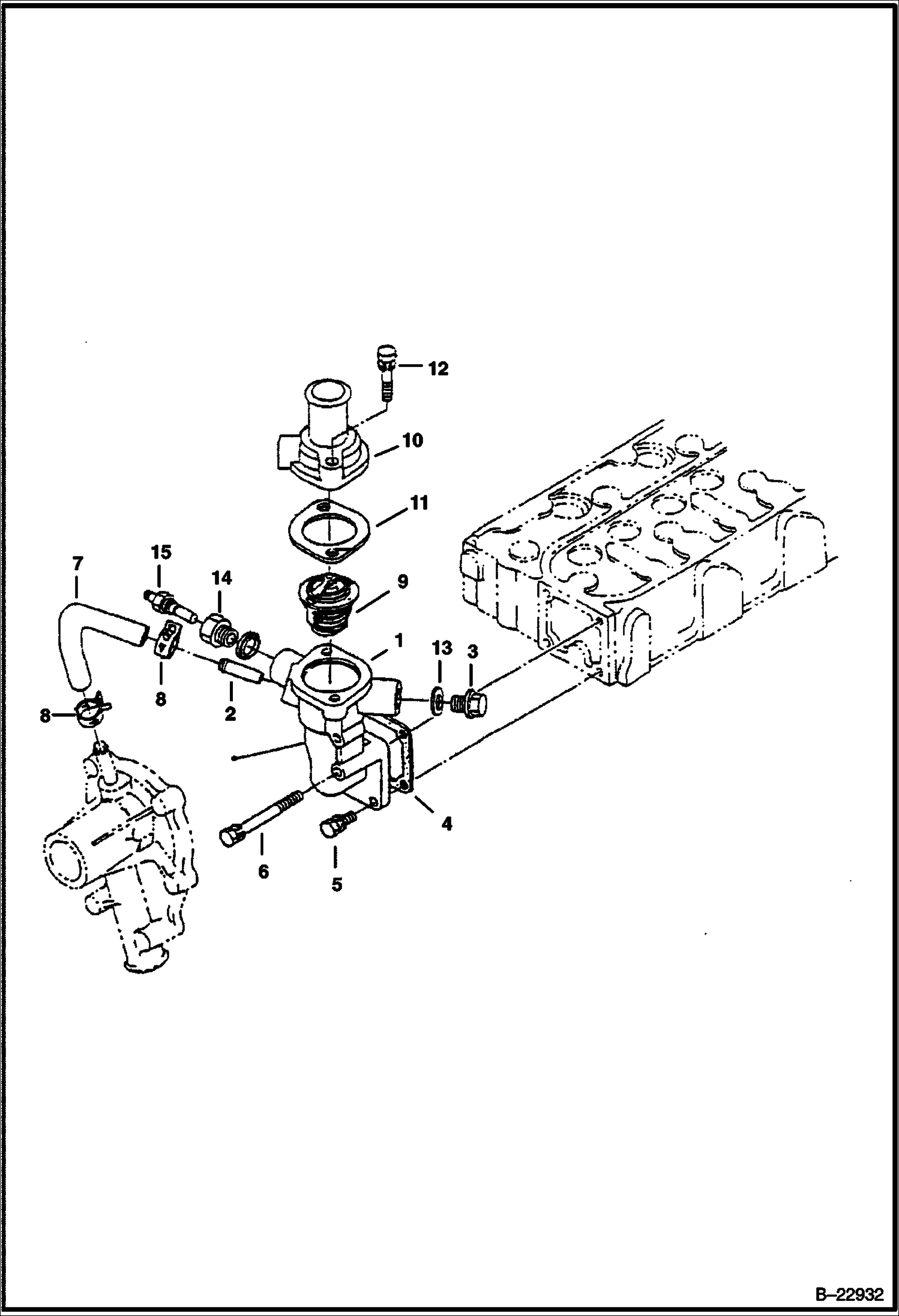 12
10
11
15
7
14
9
1
13
3
8
2
8
4
6
5
B–22932