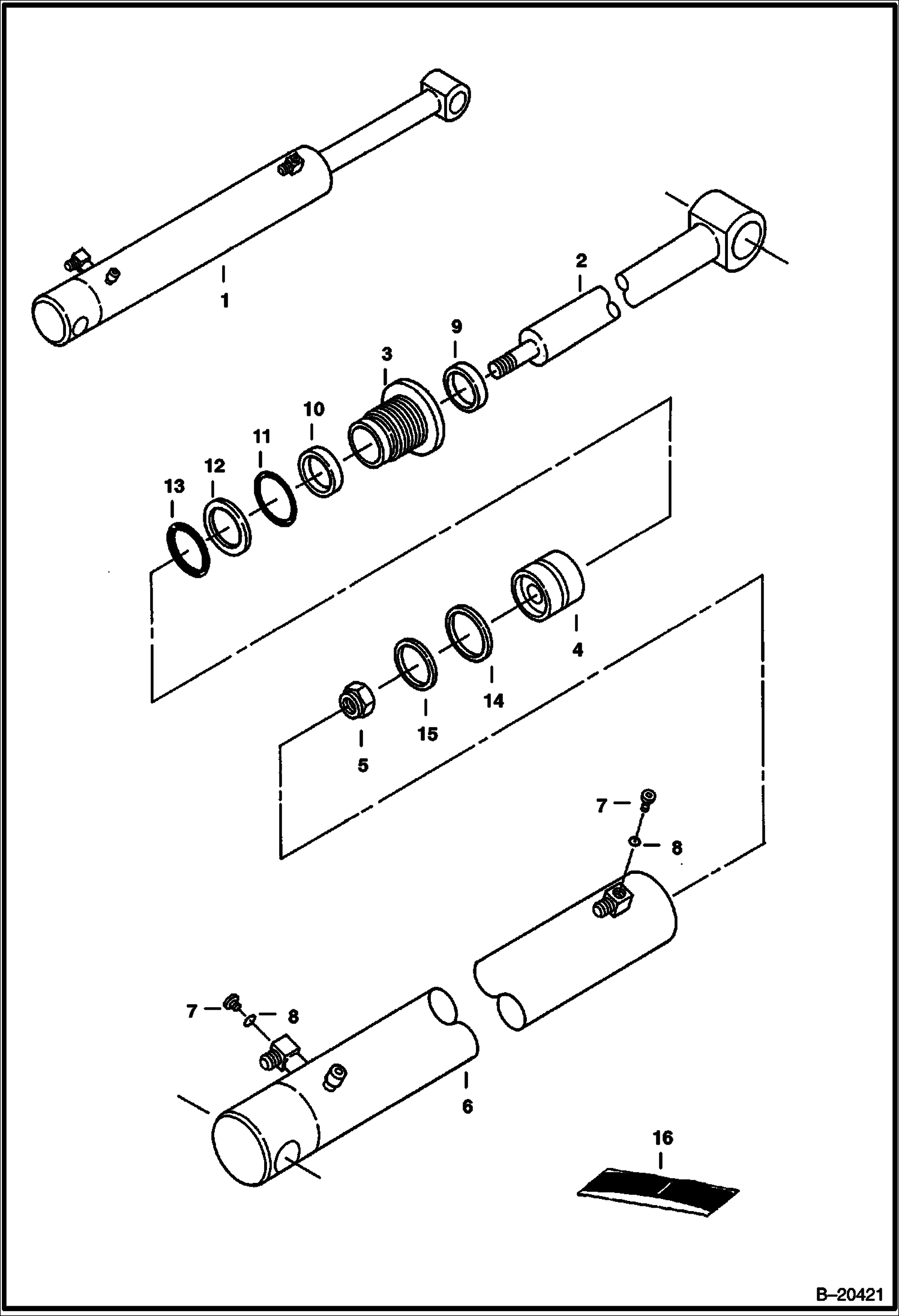 1
2
9
3
10
11
12
13
4
14
15
5
7
8
7
8
6
16
B–20421