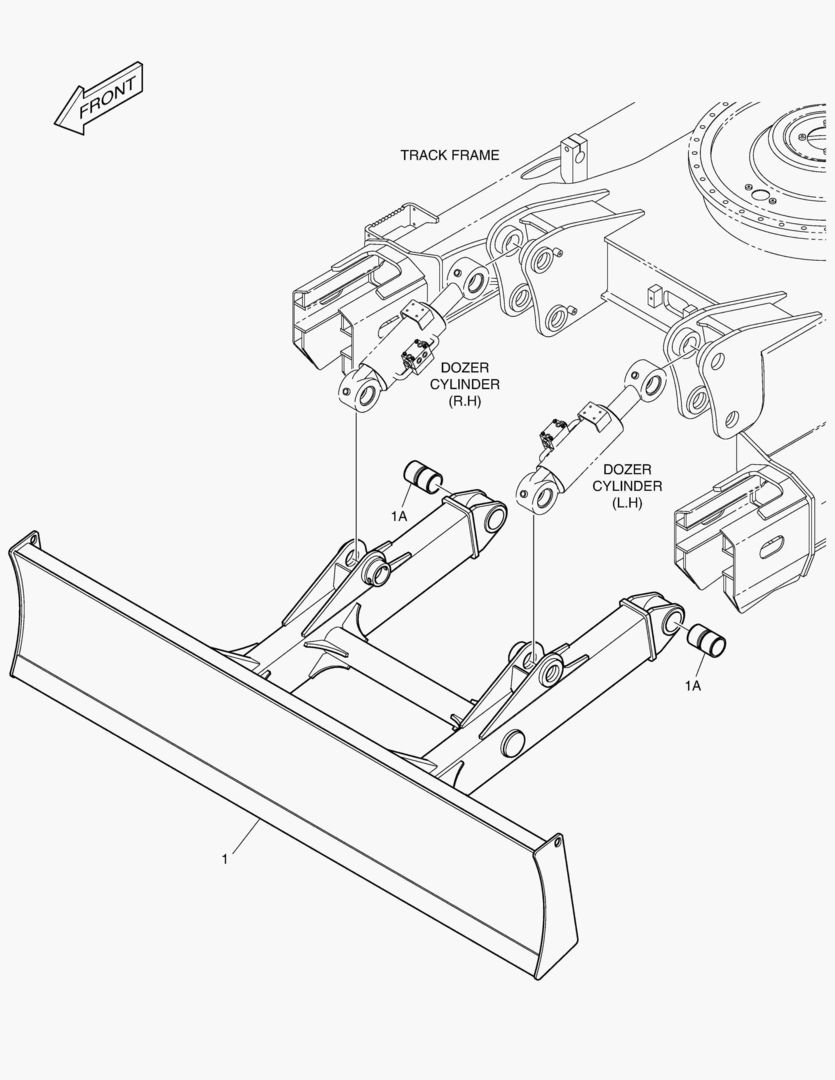 FRONT

TRACK FRAME

DOZER CYLINDER (R.H)

DOZER CYLINDER (L.H)

1A

1A

1