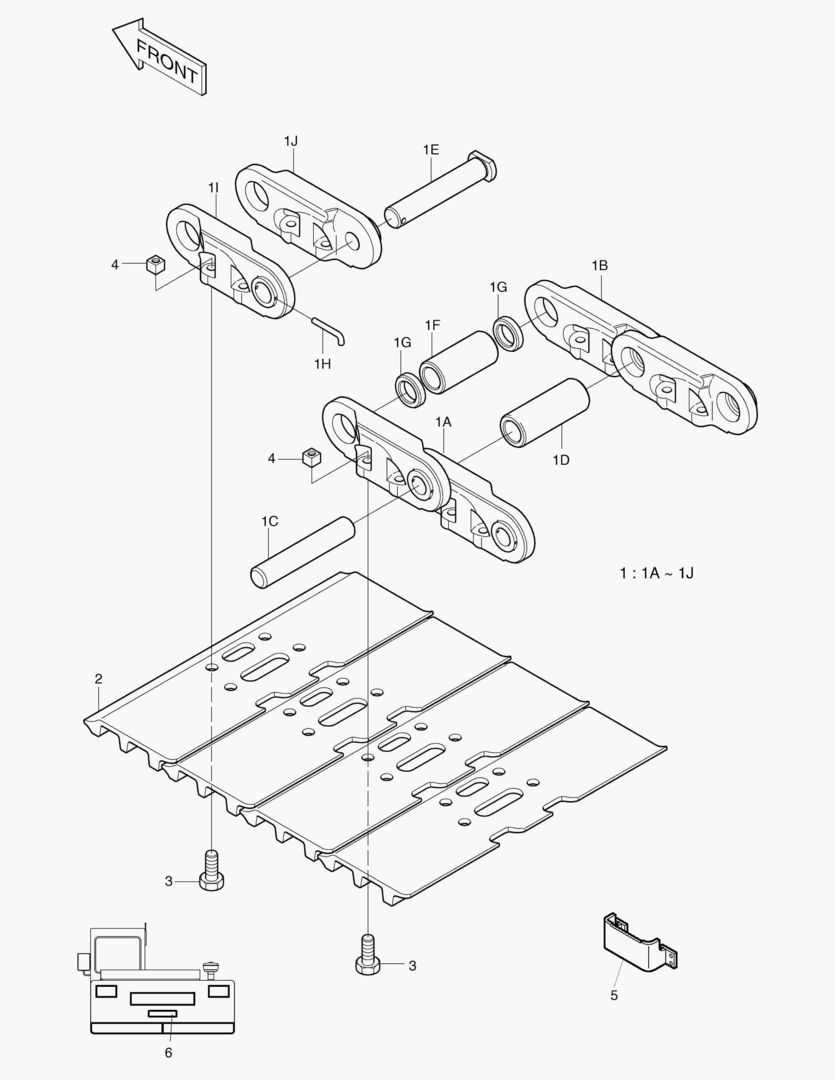 FRONT

1J

1E

1I

4

1H

1B

1G

1F

1G

1A

4

1D

1C

1 : 1A ~ 1J

2

3

3

5

6