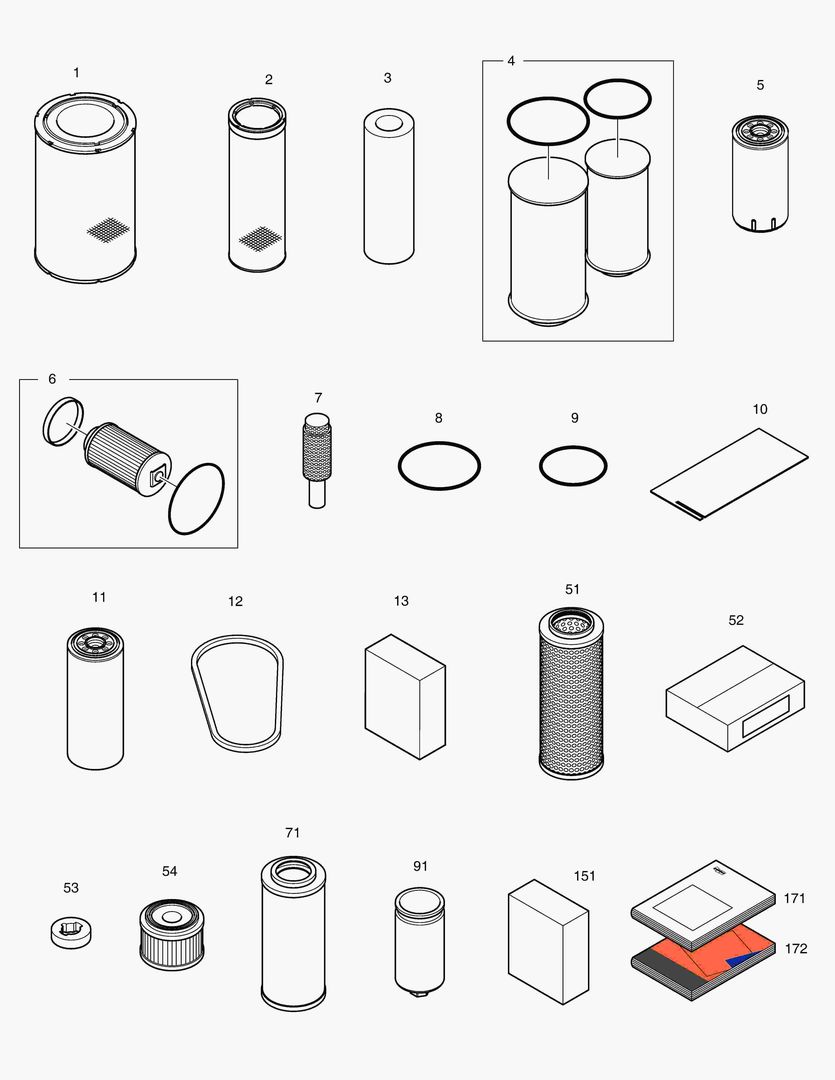 1
2
3
4
5
6
7
8
9
10
11
12
13
51
52
53
54
71
91
151
171
172