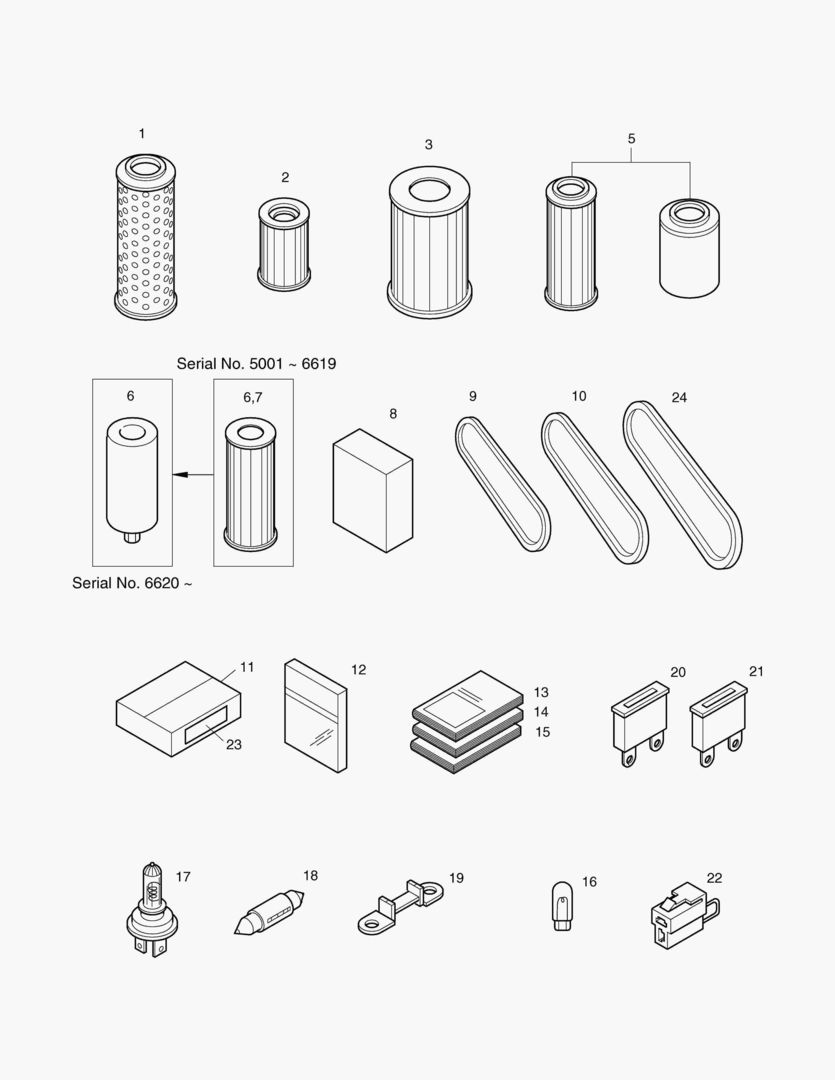 1
2
3
5

Serial No. 5001 ~ 6619

6
6,7
8
9
10
24

Serial No. 6620 ~

11
23
12
13
14
15
20
21

17
18
19
16
22