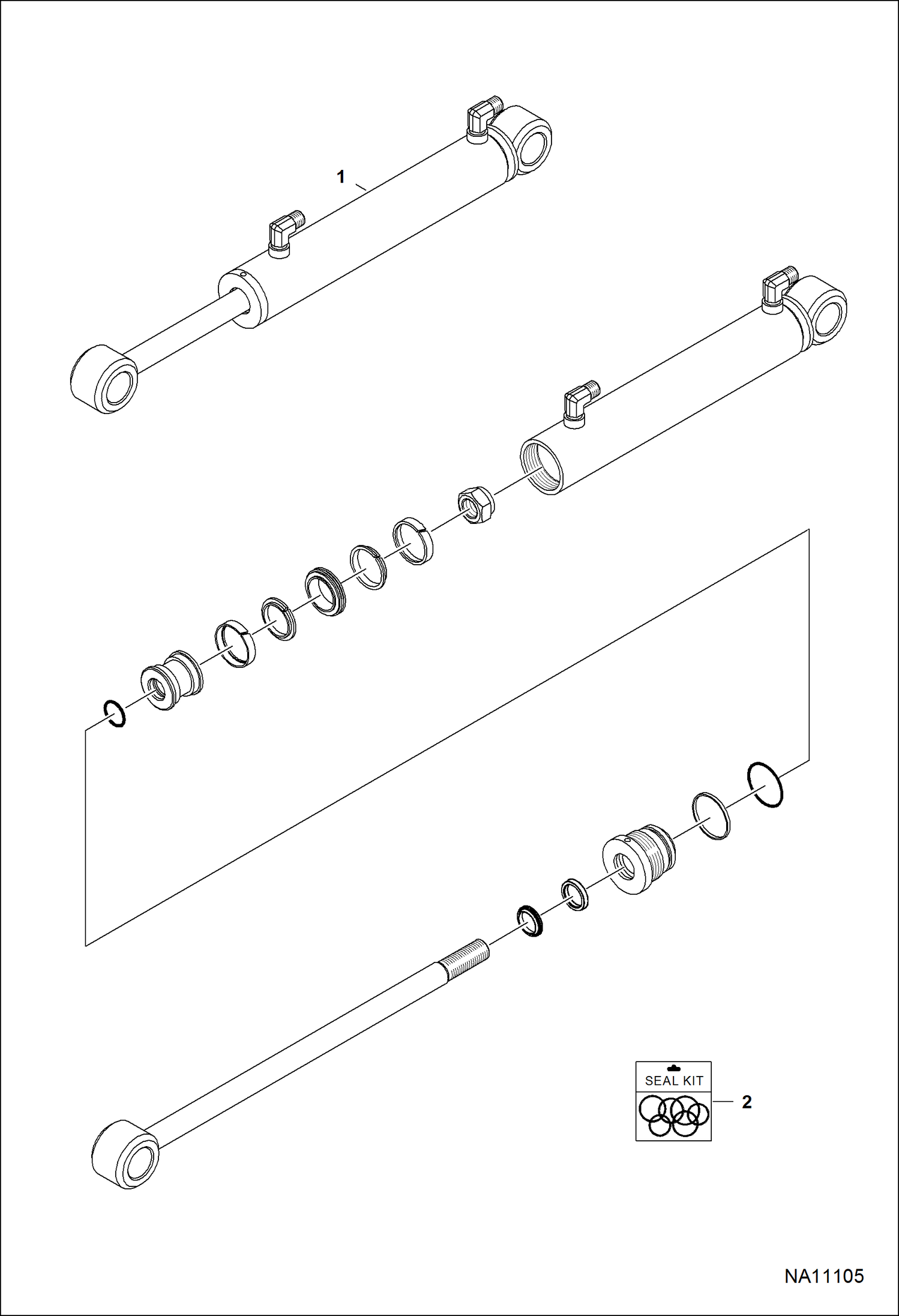 1

SEAL KIT

2

NA11105