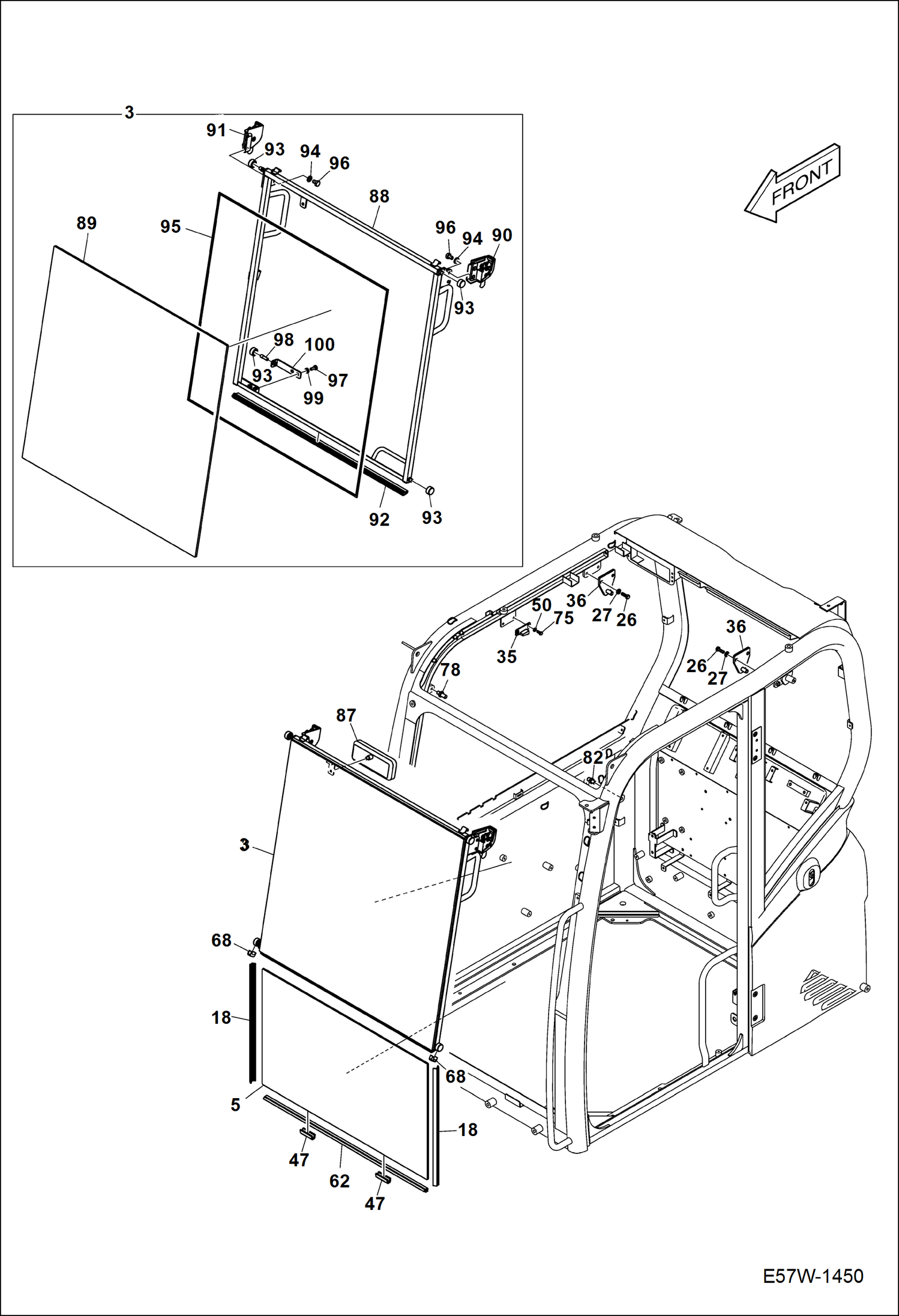 3
91
93
94
96
88
89
95
96
94
90
93
98
100
93
97
99
92
93
FRONT
50
36
75
27
26
35
36
26
27
78
87
82
3
68
18
68
5
18
47
62
47
E57W-1450