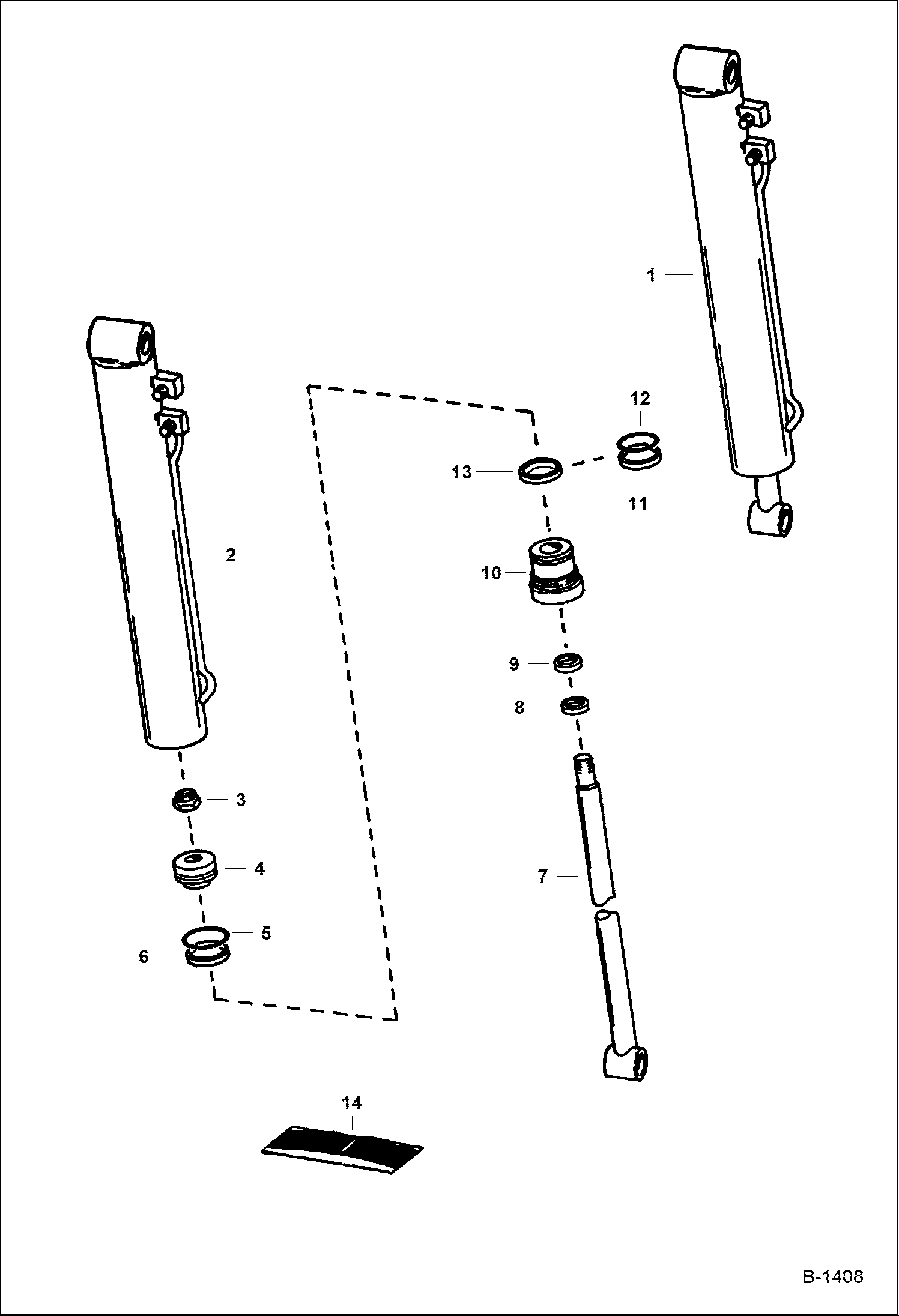 1

2

12

13

11

10

9

8

3

4

7

5

6

14

B-1408