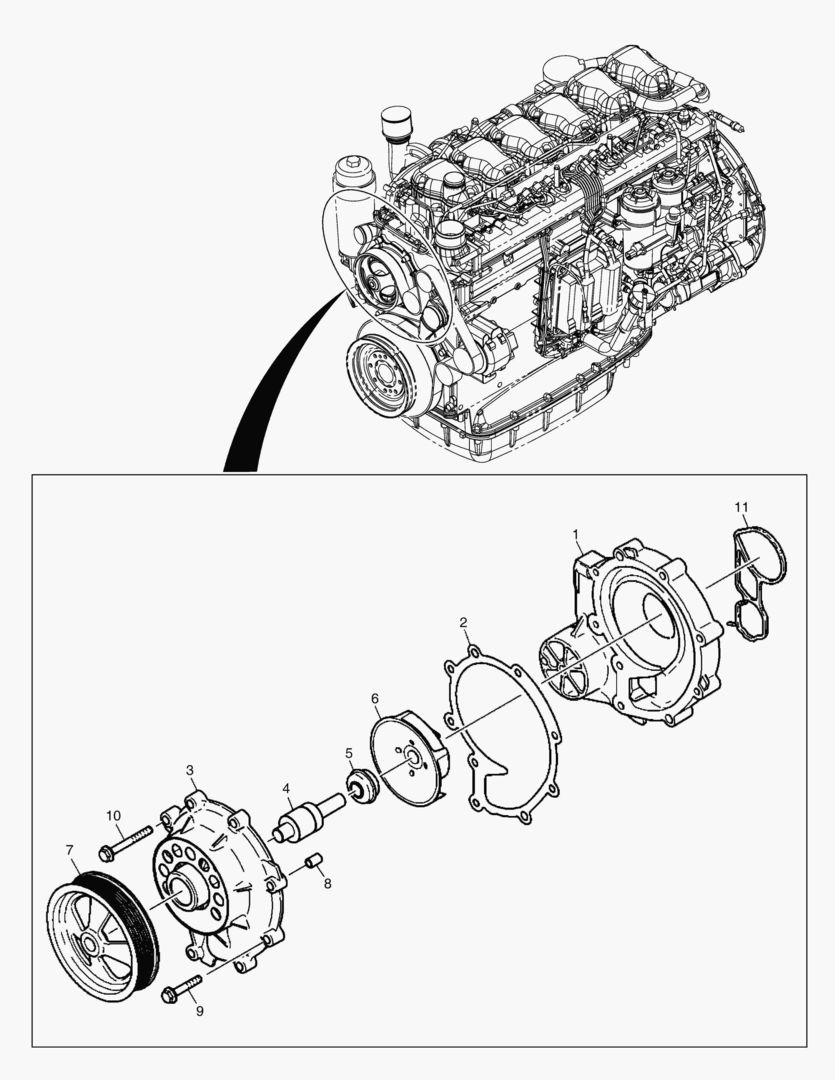 11
1
2
6
5
3
4
10
7
8
9