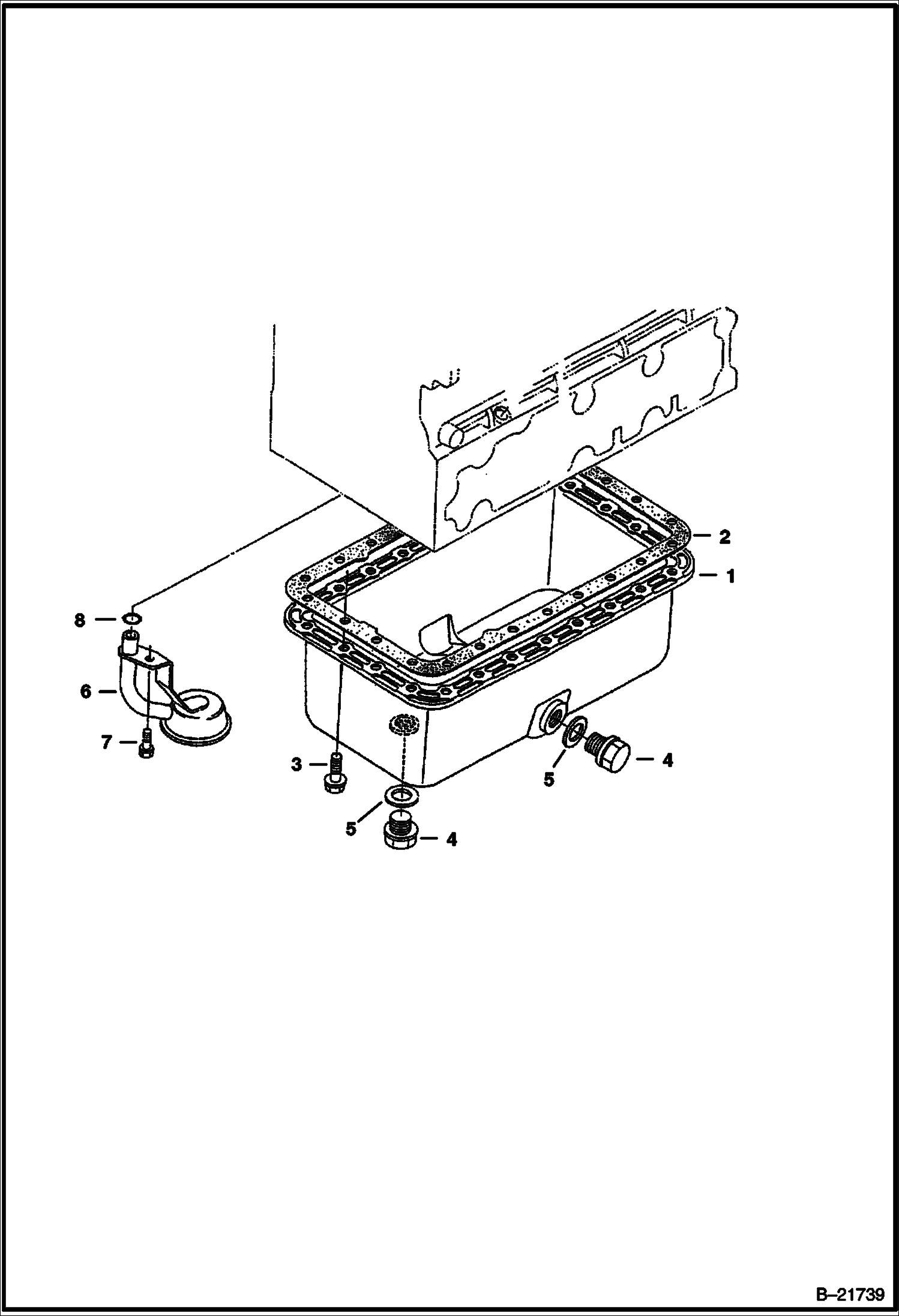 2
1
8
6
7
3
5
4
5
4

B–21739