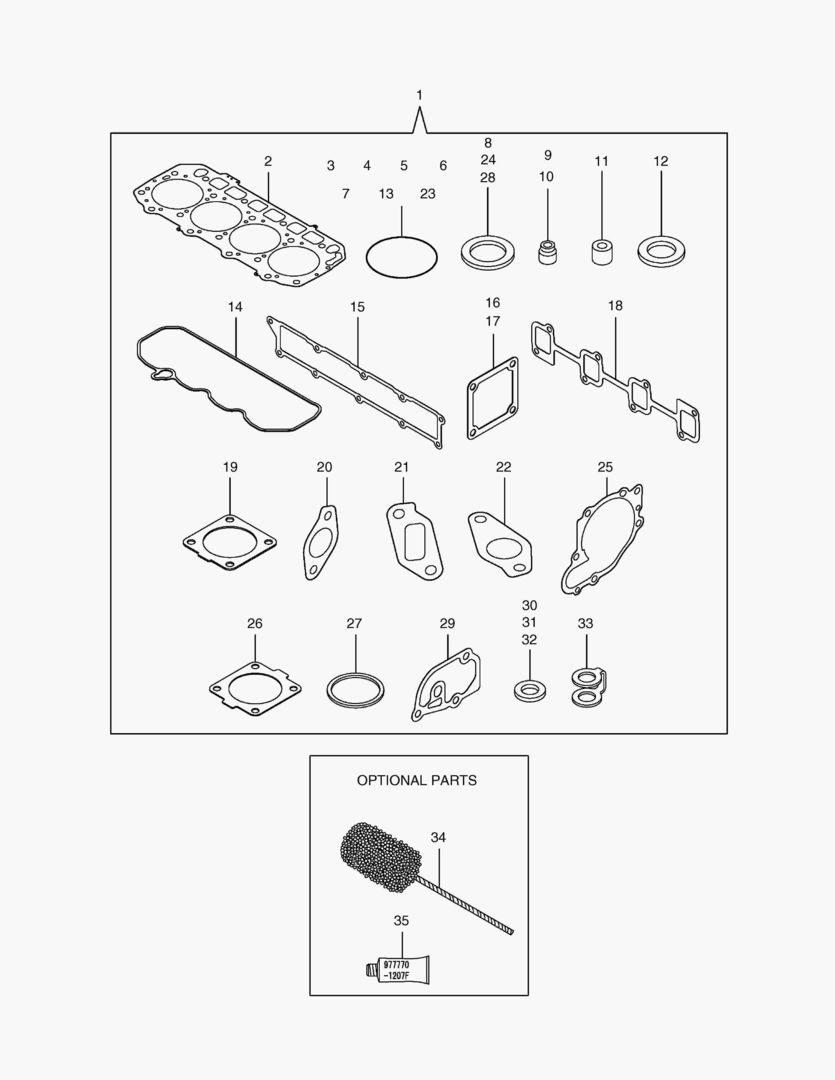 1

2

3 4 5 6

7 13 23

8
24
28

9
10

11

12

14

15

16
17

18

19

20

21

22

25

26

27

29

30
31
32

33

OPTIONAL PARTS

34

35

977770
-1207F