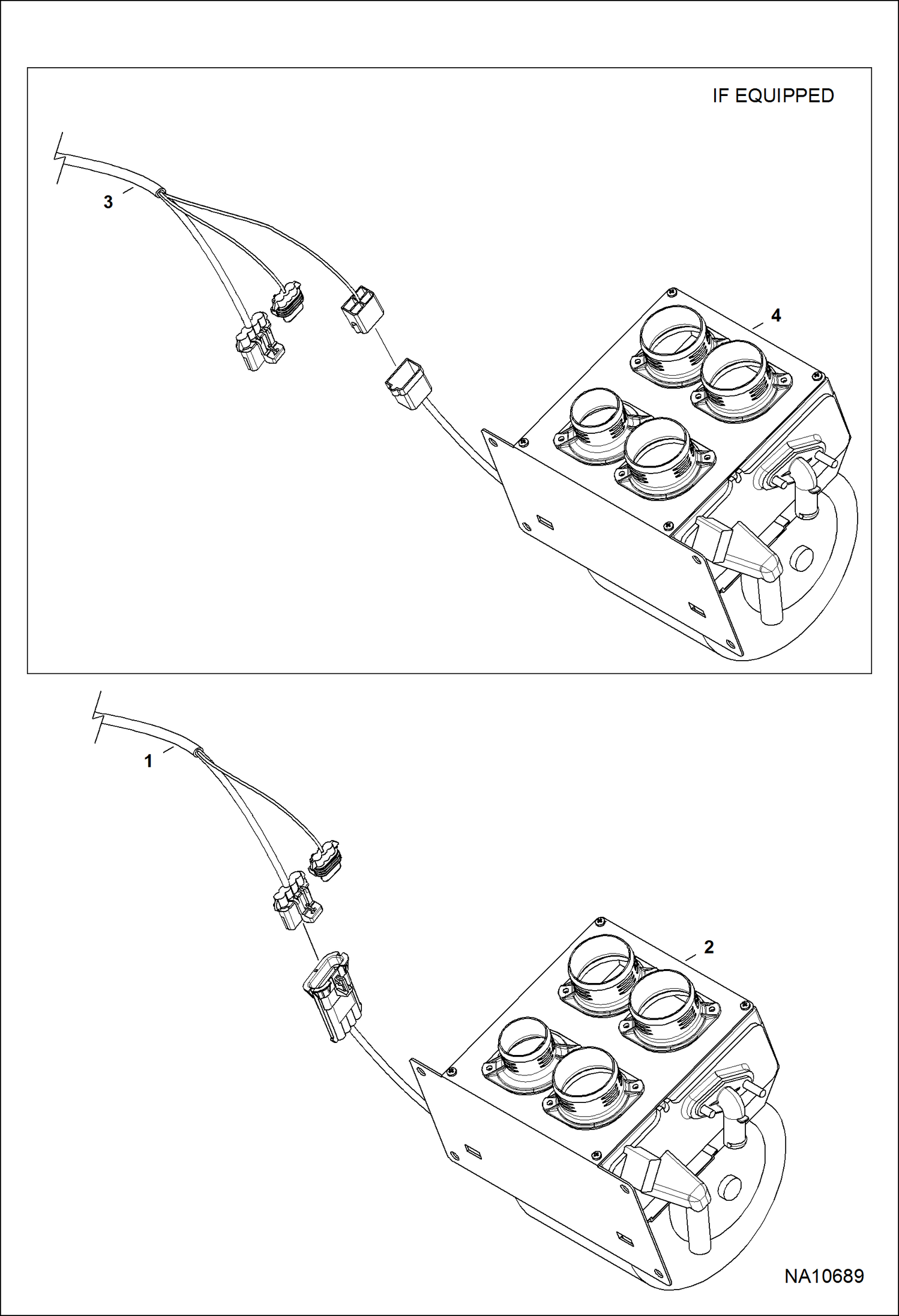 IF EQUIPPED

3

4

1

2

NA10689