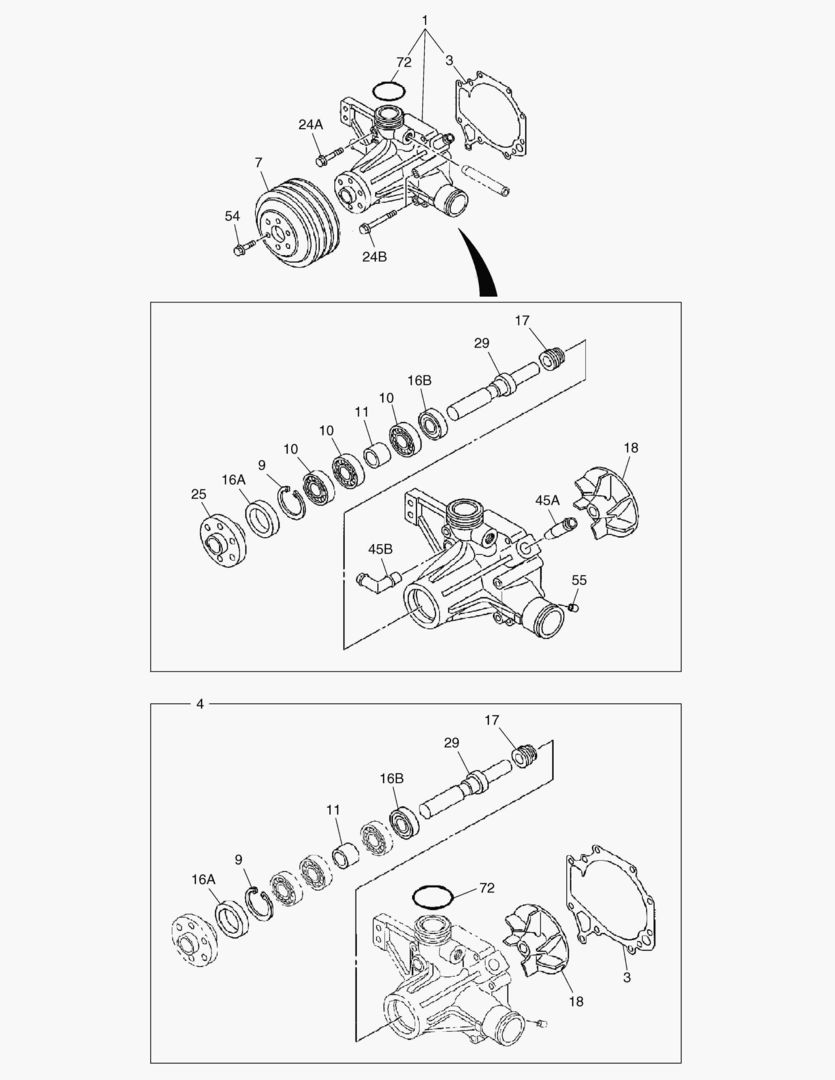 1
72
3
24A
7
54
24B

17
29
16B
10
11
10
10
9
16A
25
18
45A
45B
55

4
17
29
16B
11
9
16A
72
18
3