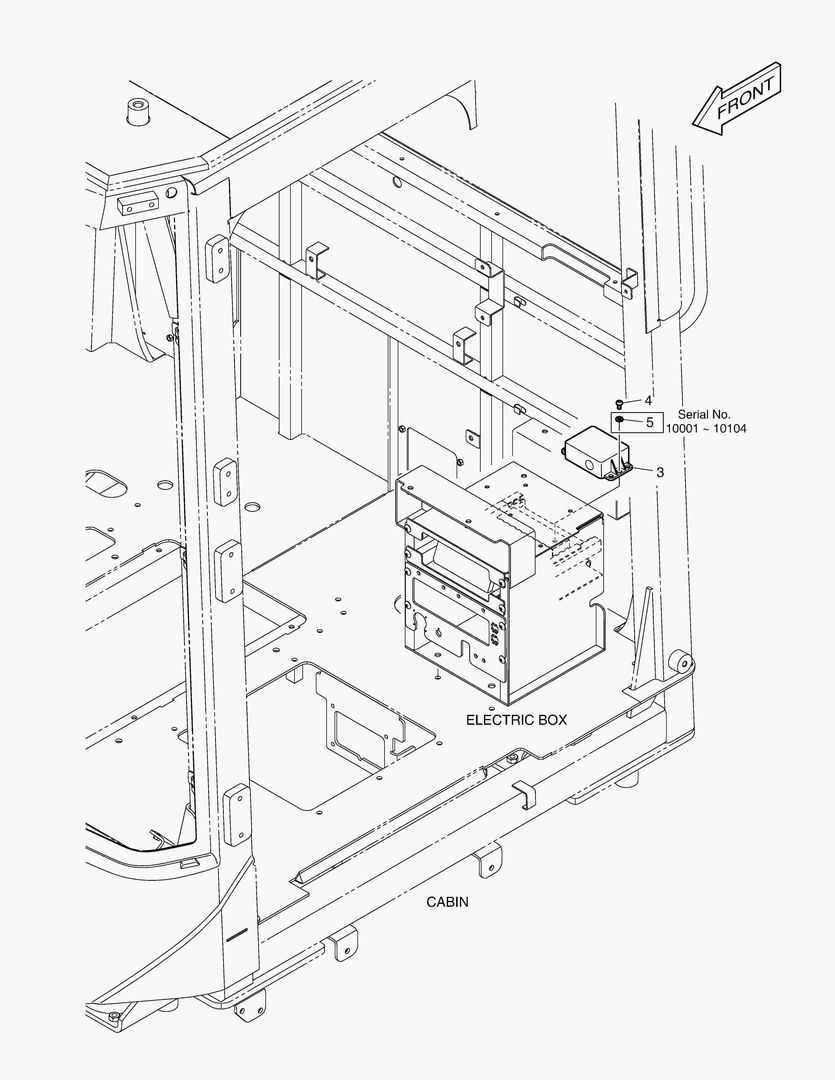 FRONT

4

5

Serial No.
10001 ~ 10104

3

ELECTRIC BOX

CABIN