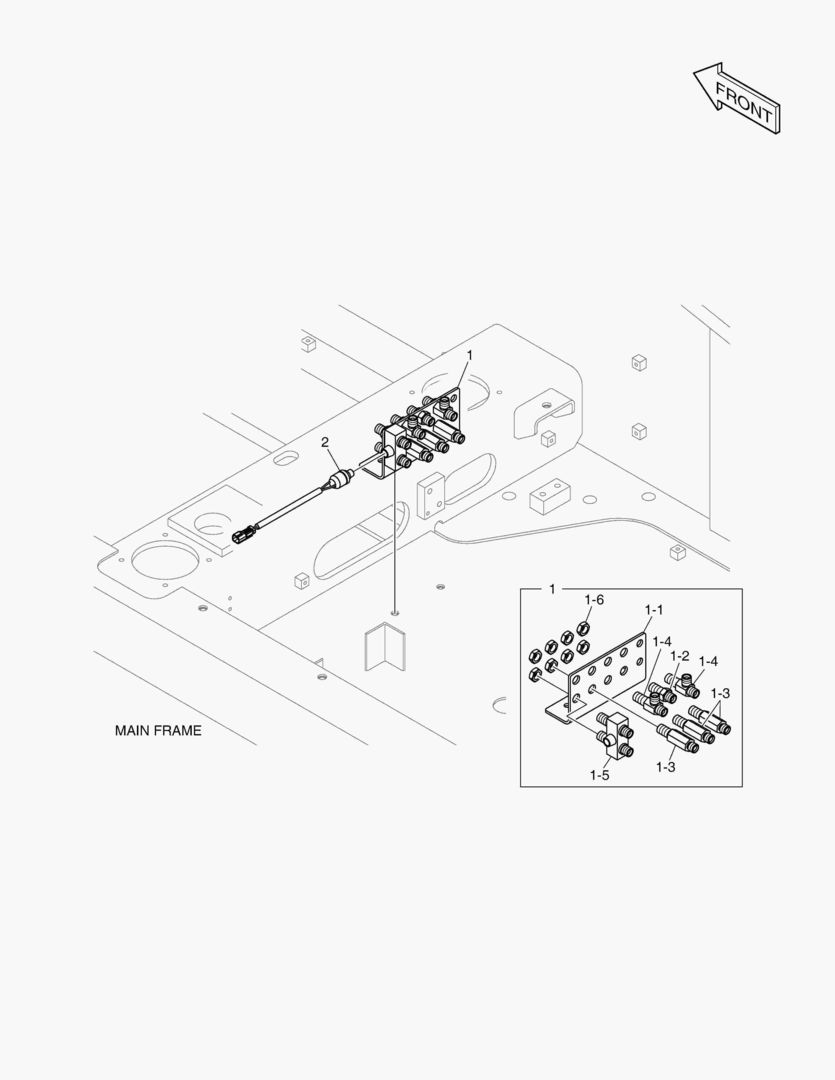 FRONT

1

2

MAIN FRAME

1

1-6

1-1

1-4

1-2

1-4

1-3

1-5

1-3