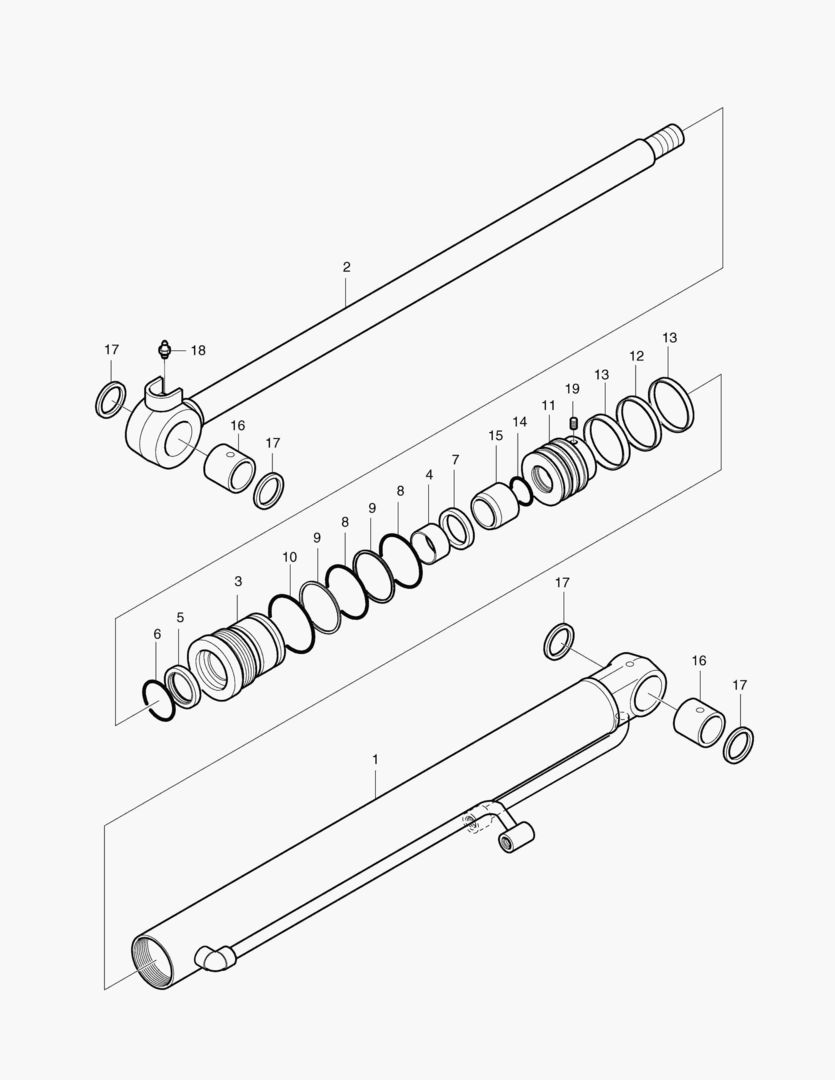 2
17
18
16
17
13
12
13
19
11
14
15
7
4
8
9
8
9
10
3
5
6
17
16
17
1