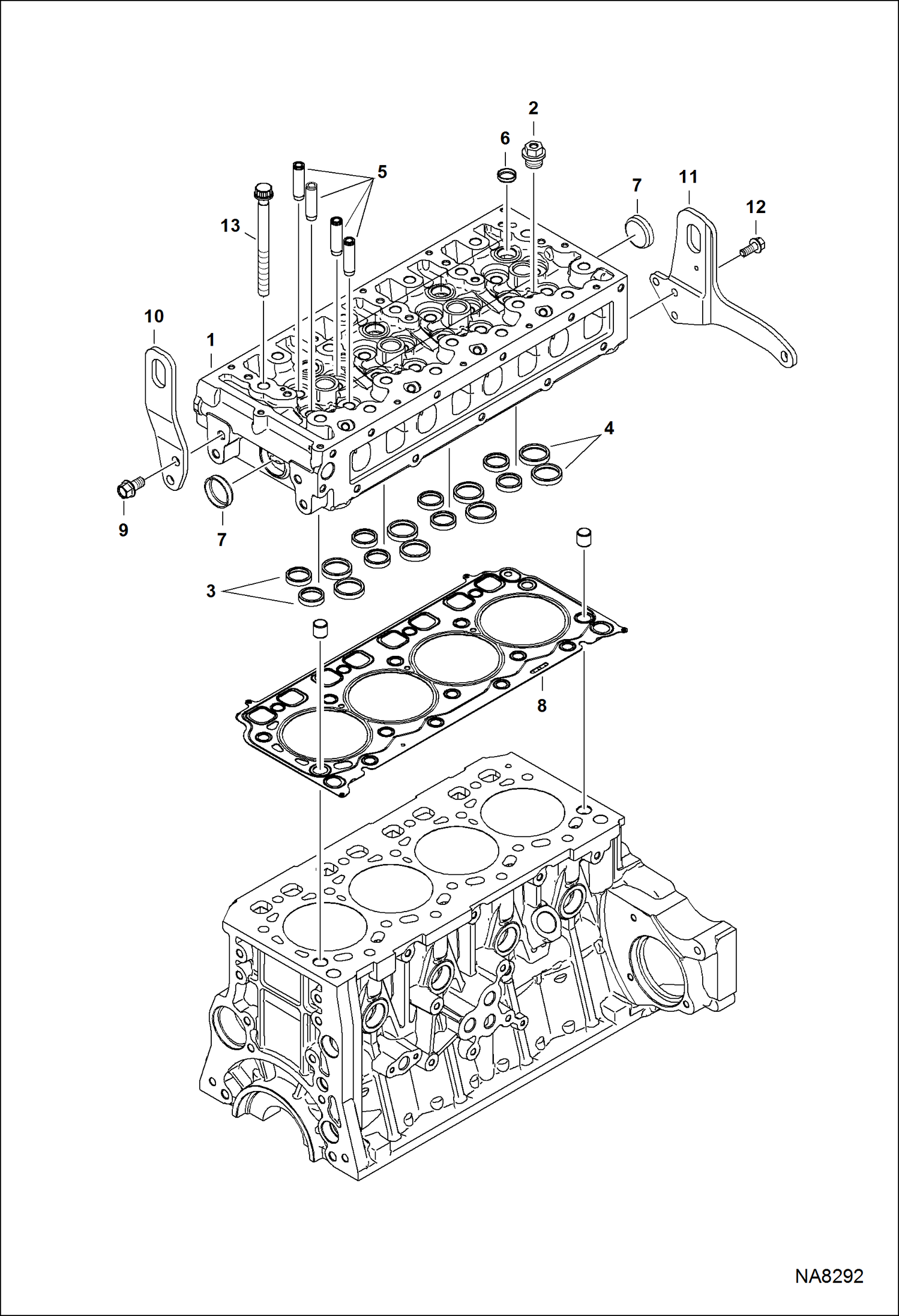 2
6
5
7
11
12
13
10
1
4
9
7
3
8
NA8292