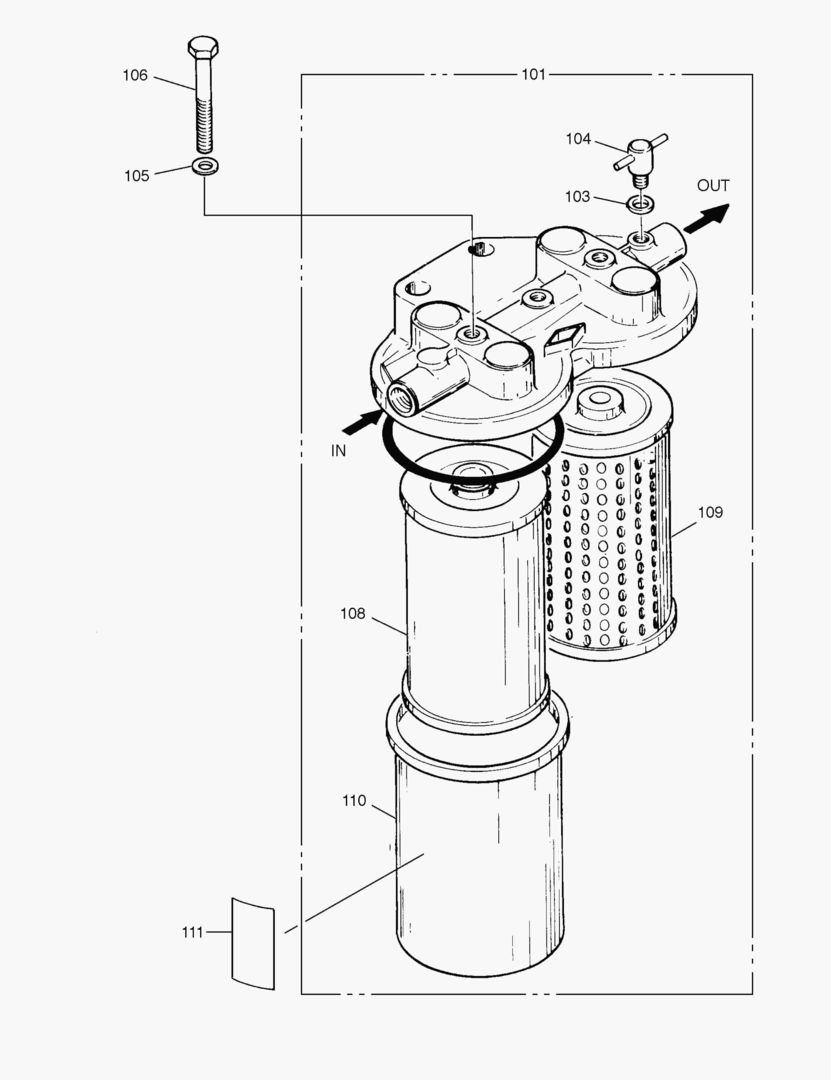 106
101
104
105
103
OUT
IN
109
108
110
111