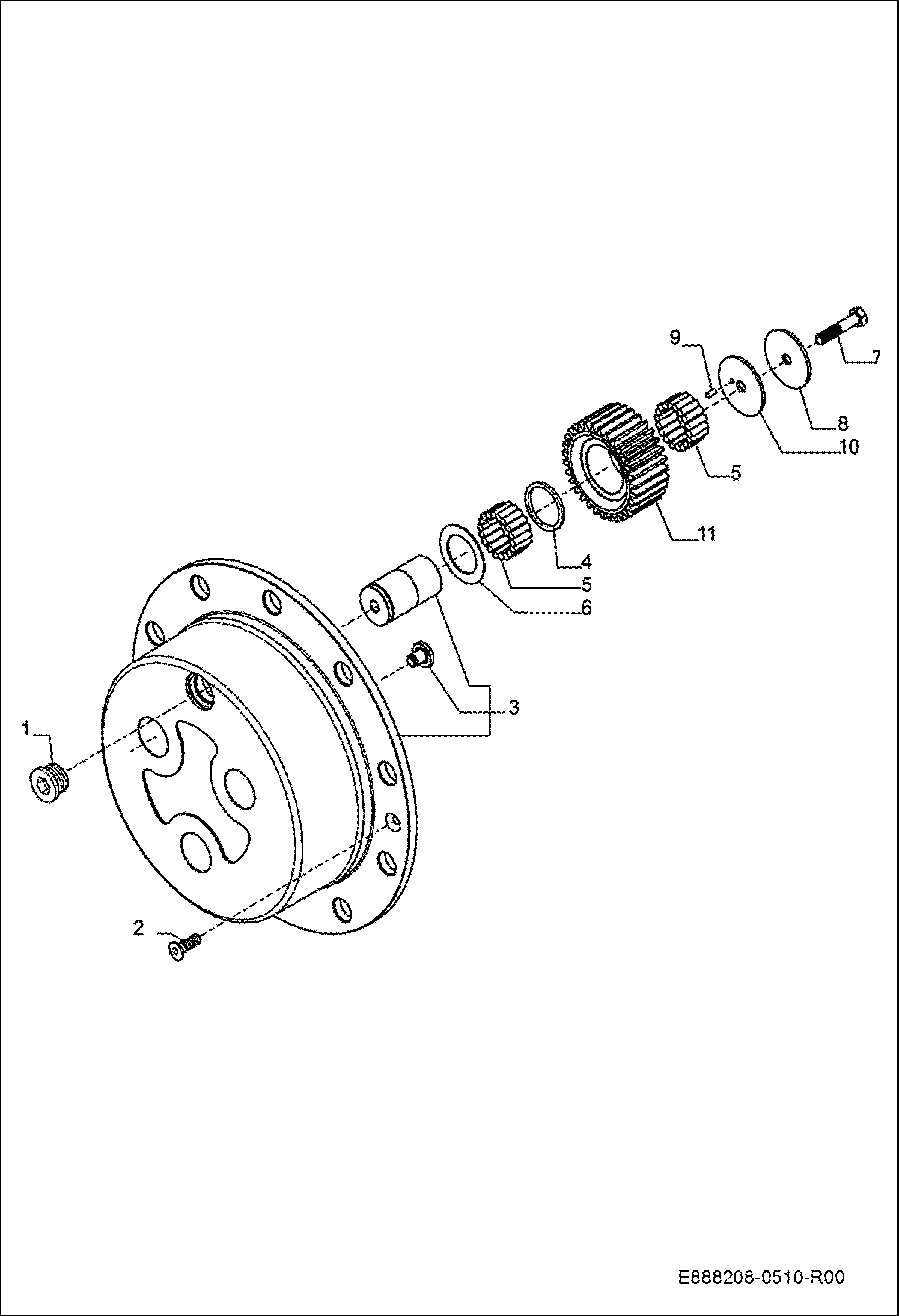 9
7
8
10
5
11
4
5
6
3
1
2
E888208-0510-R00