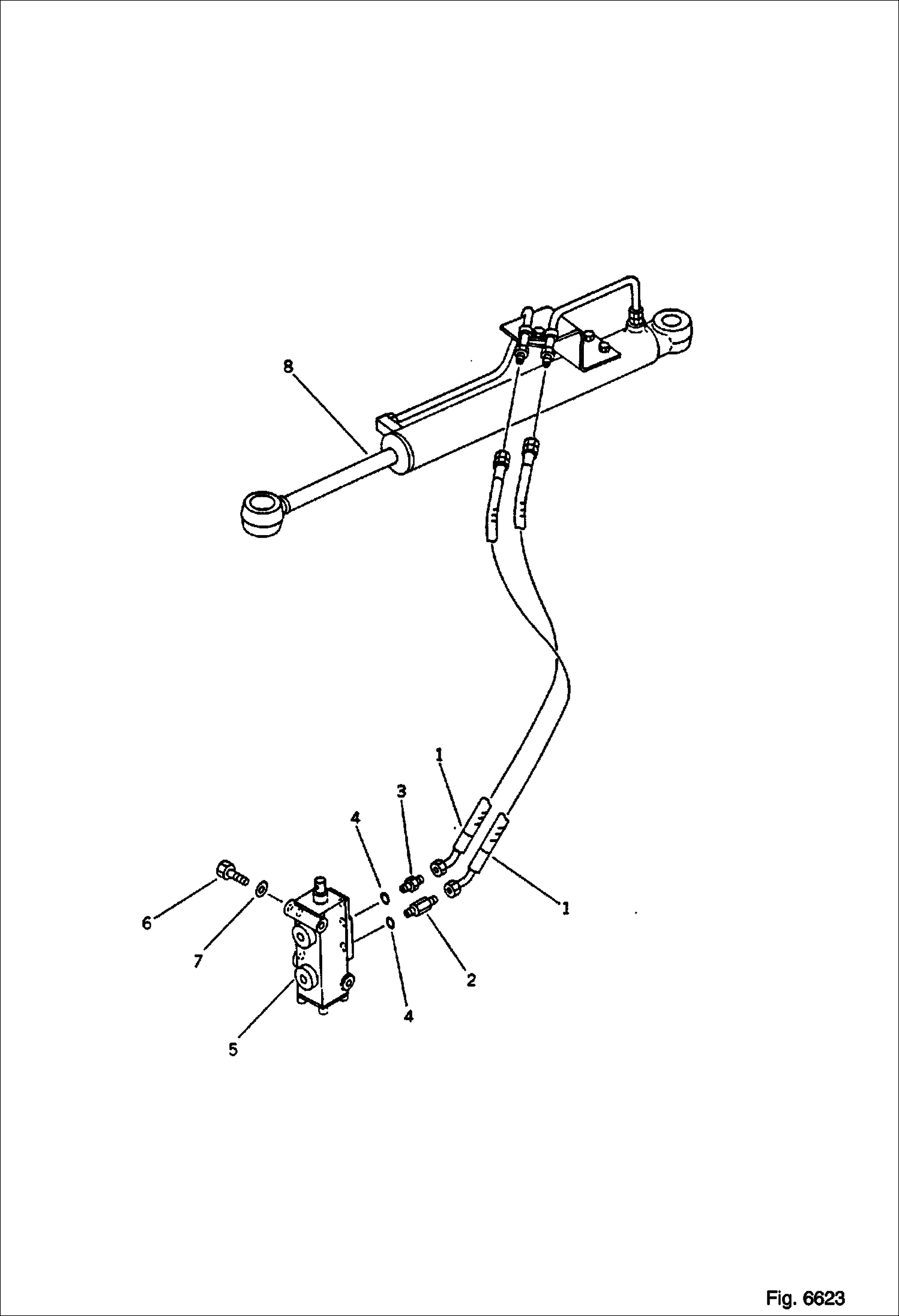 8

1
3
4
1
6
7
2
4
5

Fig. 6623