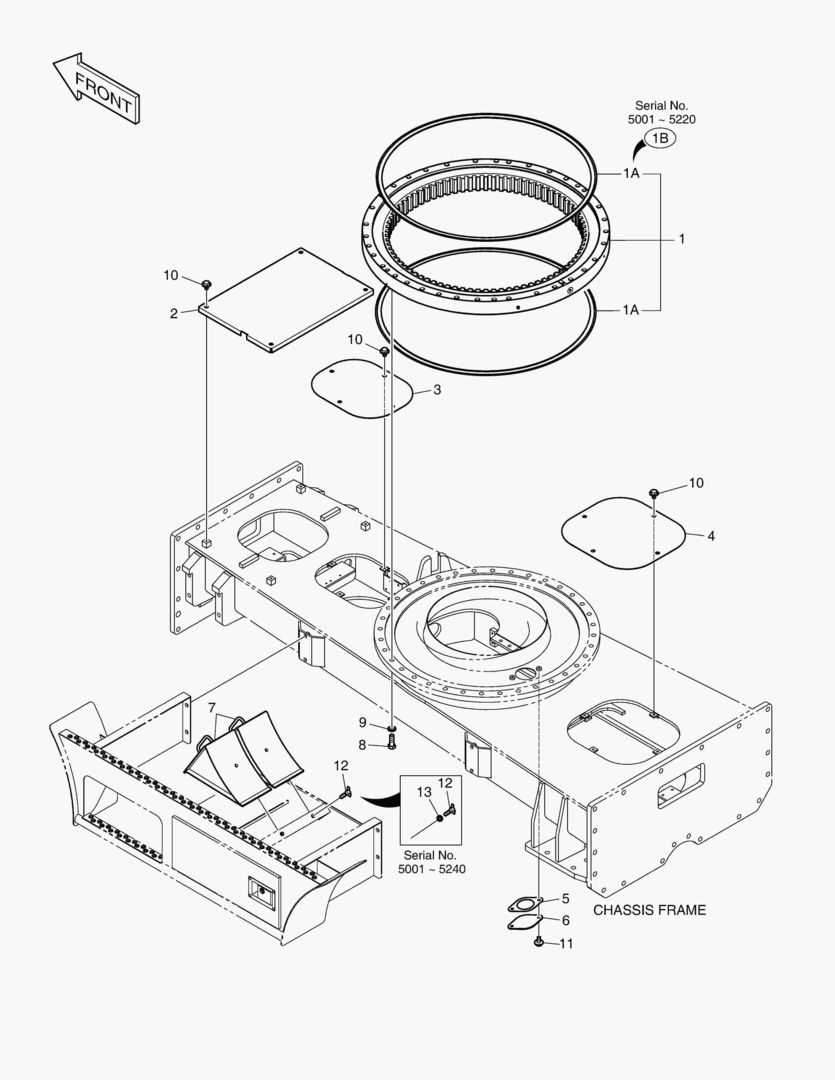 FRONT

Serial No.
5001 ~ 5220

1B

1A

1

1A

10

2

10

3

10

4

7

9

8

12

13

12

Serial No.
5001 ~ 5240

5

6

11

CHASSIS FRAME