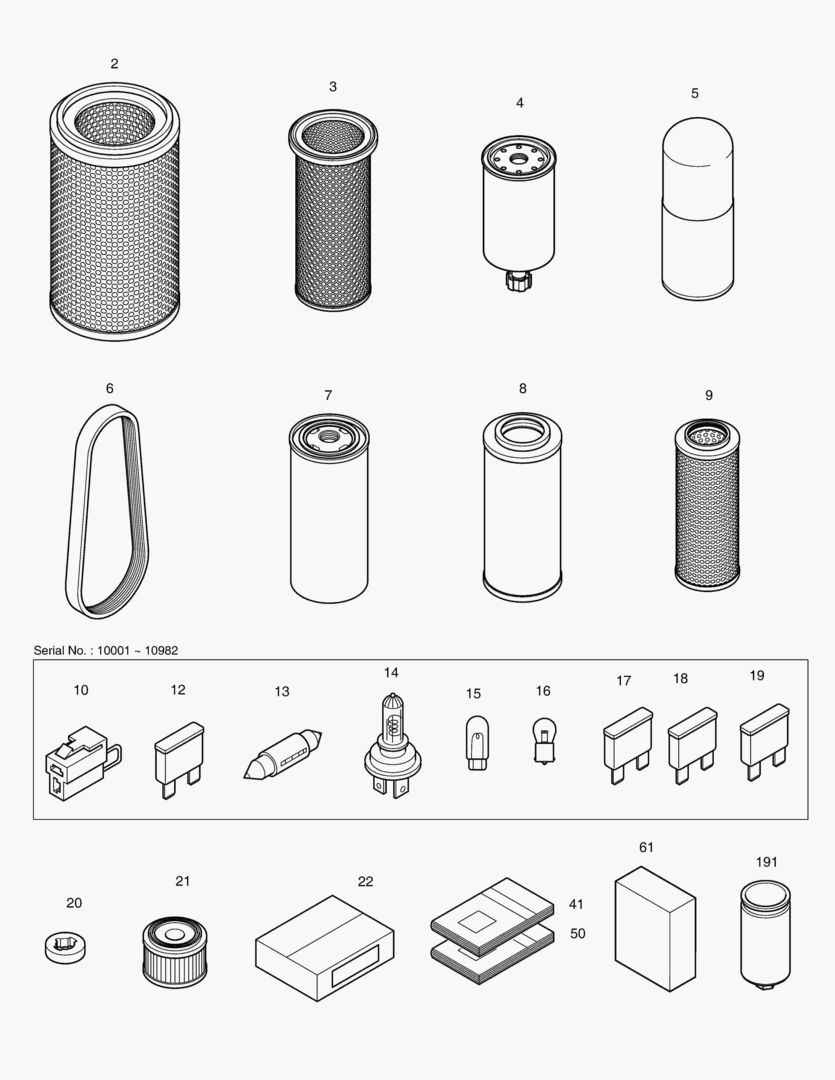 2

3

4

5

6

7

8

9

Serial No. : 10001 ~ 10982

10

12

13

14

15

16

17

18

19

20

21

22

41

50

61

191