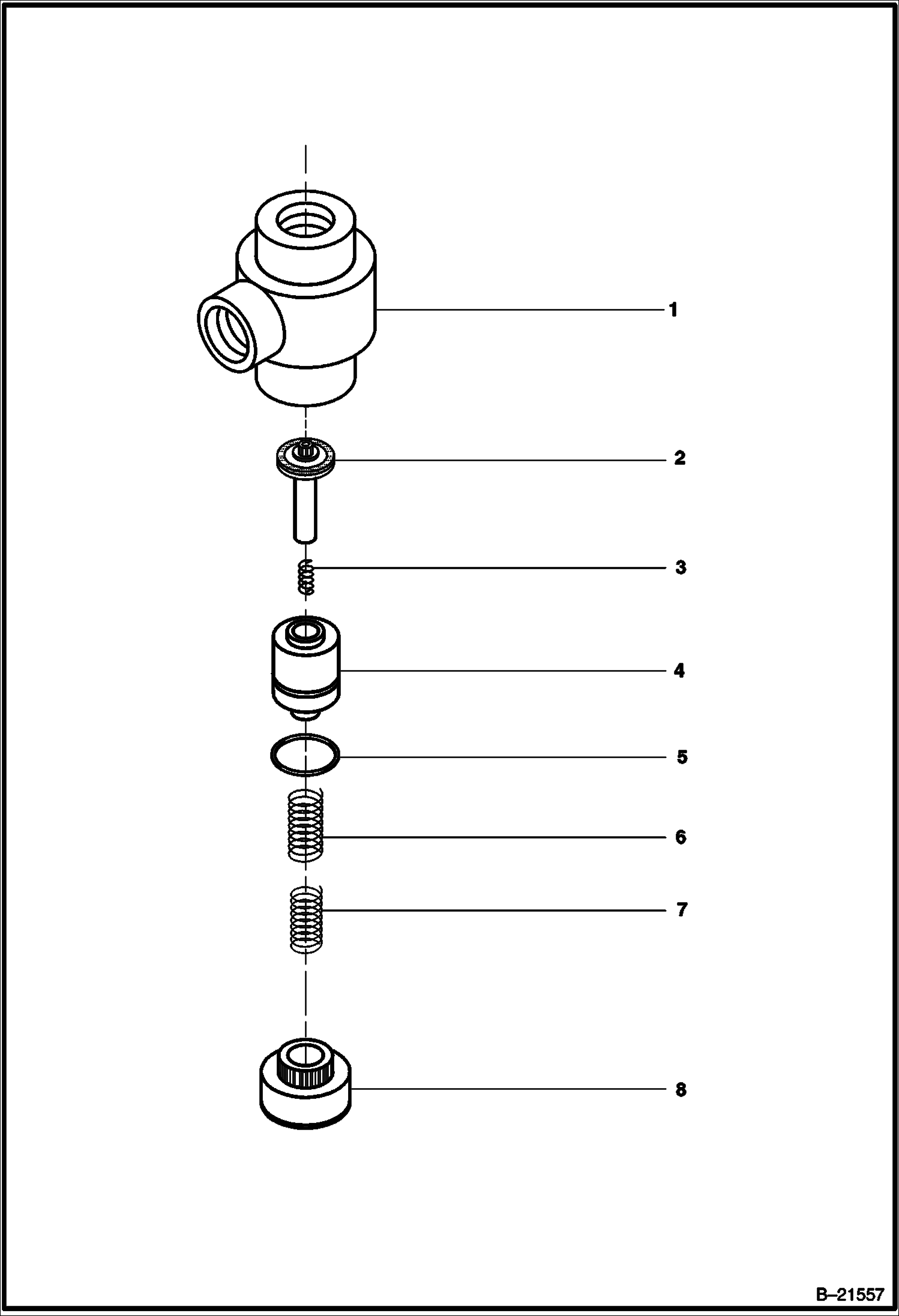 1
2
3
4
5
6
7
8
B–21557