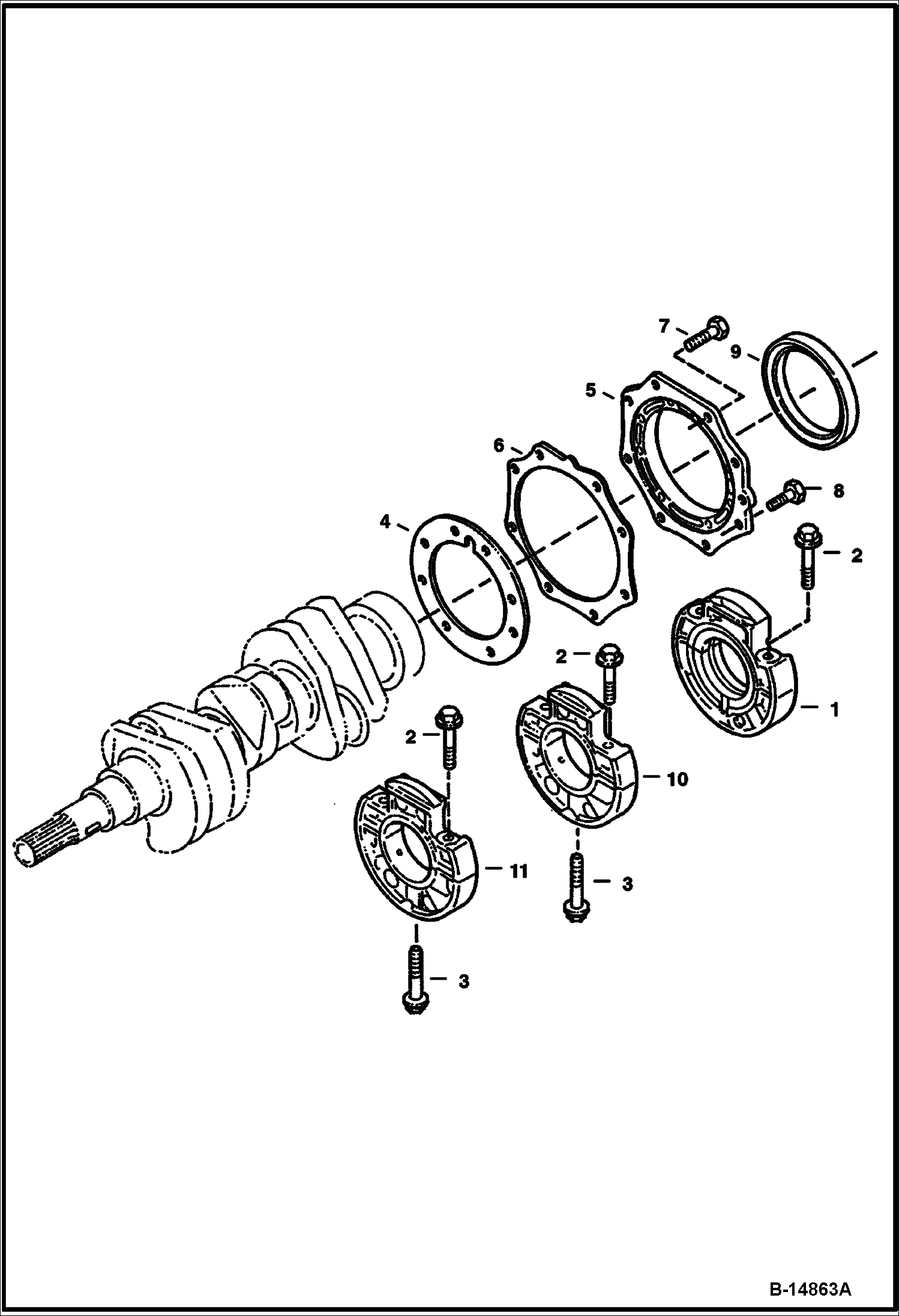 7
9
5
6
8
4
2
2
1
2
10
11
3
3
B-14863A