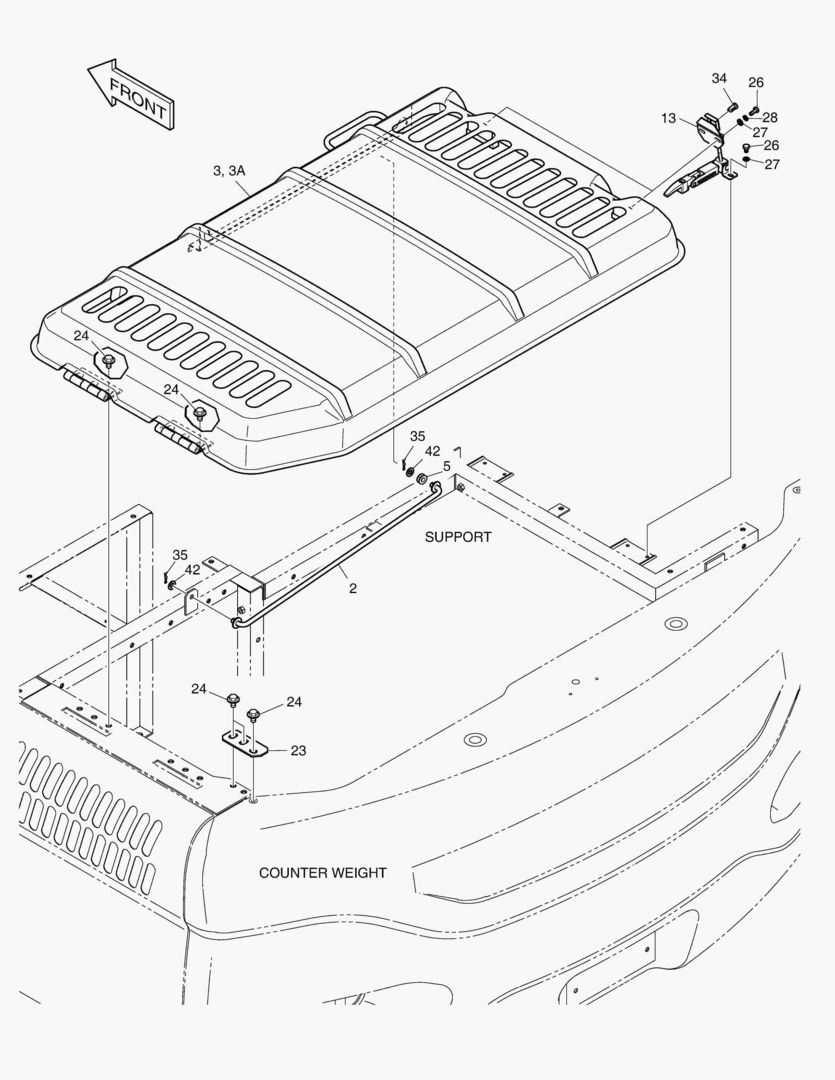 FRONT

34
26
13
28
27
26
27

3, 3A

24
24

35
42
5

SUPPORT

35
42
2

24
24
23

COUNTER WEIGHT