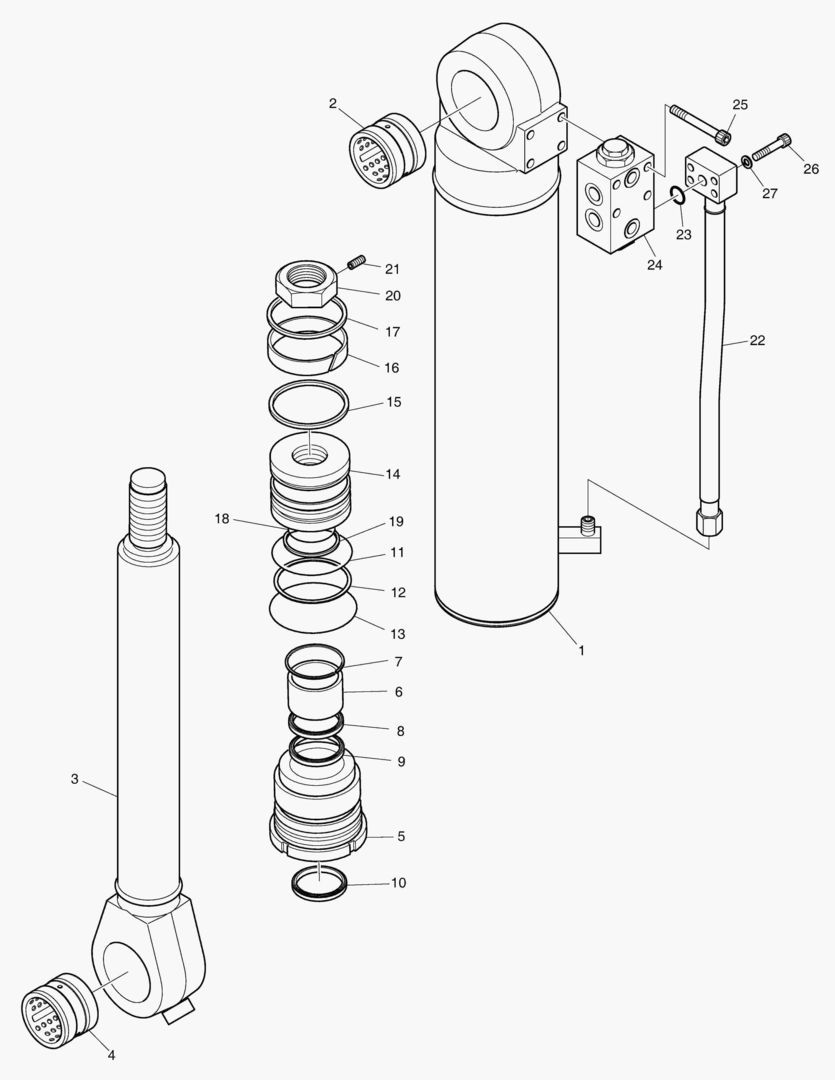 2
25
26
27
23
24
21
20
17
16
22
15
14
18
19
11
12
13
1
7
6
8
9
3
5
10
4