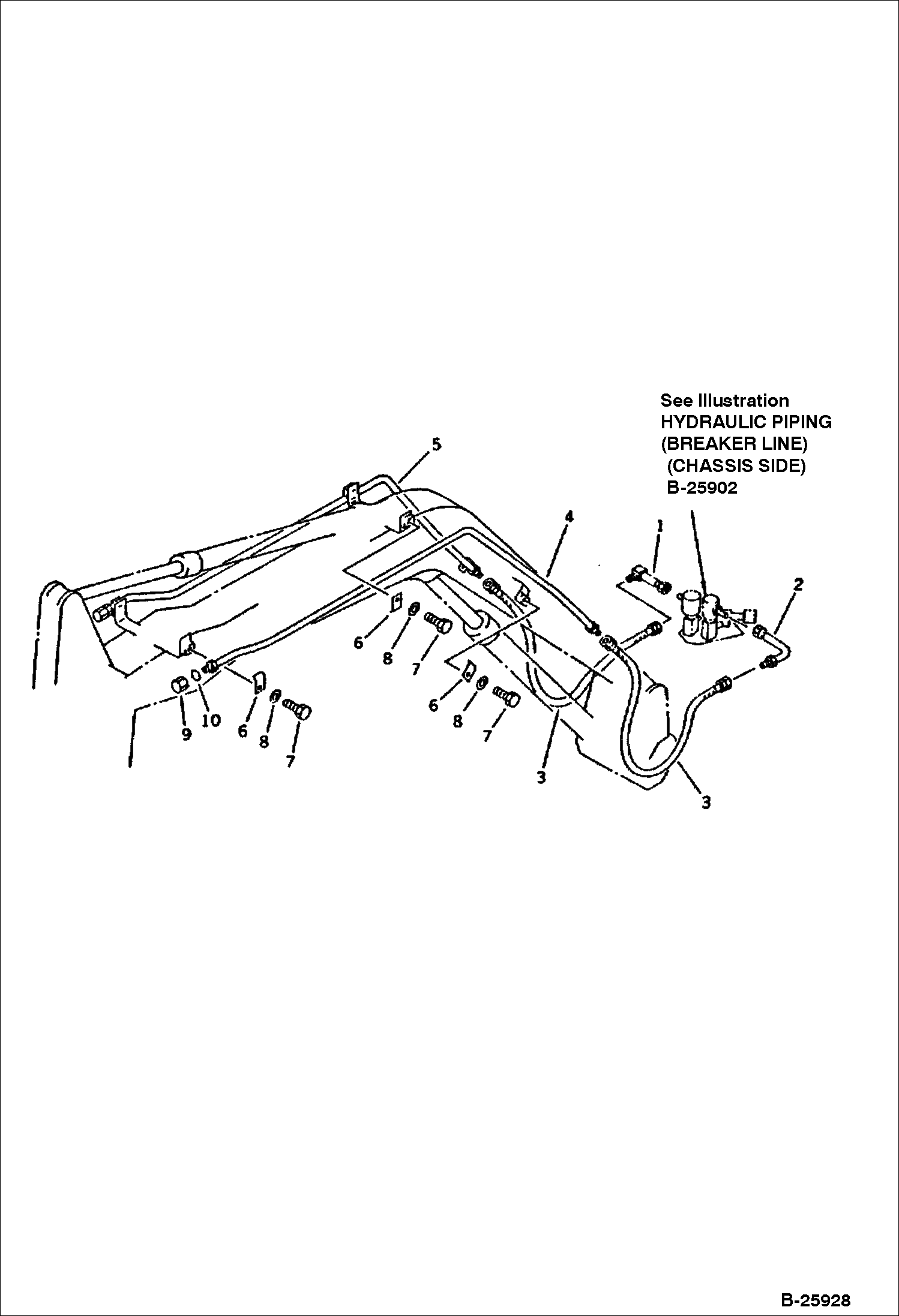 See Illustration
HYDRAULIC PIPING
(BREAKER LINE)
(CHASSIS SIDE)
B-25902

5
4
1
2
6
8
7
6
8
7
9
10
6
8
7
3
3

B-25928